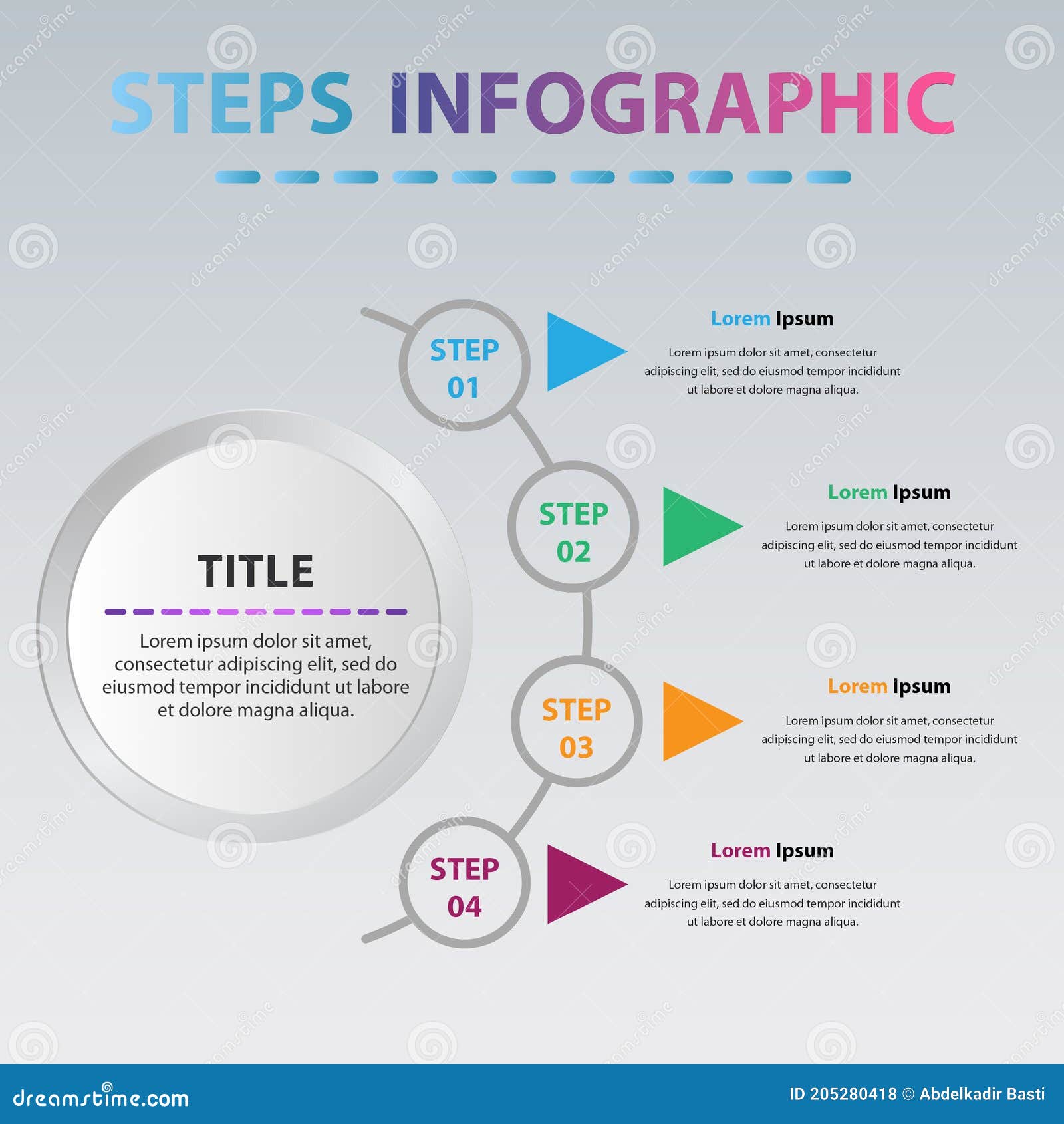 STEPS INFOGRAPHIC

TITLE

Lorem ipsum dolor sit amet, consectetur adipiscing elit, sed do eiusmod tempor incididunt ut labore et dolore magna aliqua.

STEP 01

Lorem Ipsum

Lorem ipsum dolor sit amet, consectetur adipiscing elit, sed do eiusmod tempor incididunt ut labore et dolore magna aliqua.

STEP 02

Lorem Ipsum

Lorem ipsum dolor sit amet, consectetur adipiscing elit, sed do eiusmod tempor incididunt ut labore et dolore magna aliqua.

STEP 03

Lorem Ipsum

Lorem ipsum dolor sit amet, consectetur adipiscing elit, sed do eiusmod tempor incididunt ut labore et dolore magna aliqua.

STEP 04

Lorem Ipsum

Lorem ipsum dolor sit amet, consectetur adipiscing elit, sed do eiusmod tempor incididunt ut labore et dolore magna aliqua.

dreamstime.com

ID 205280418 © Abdelkadir Basti