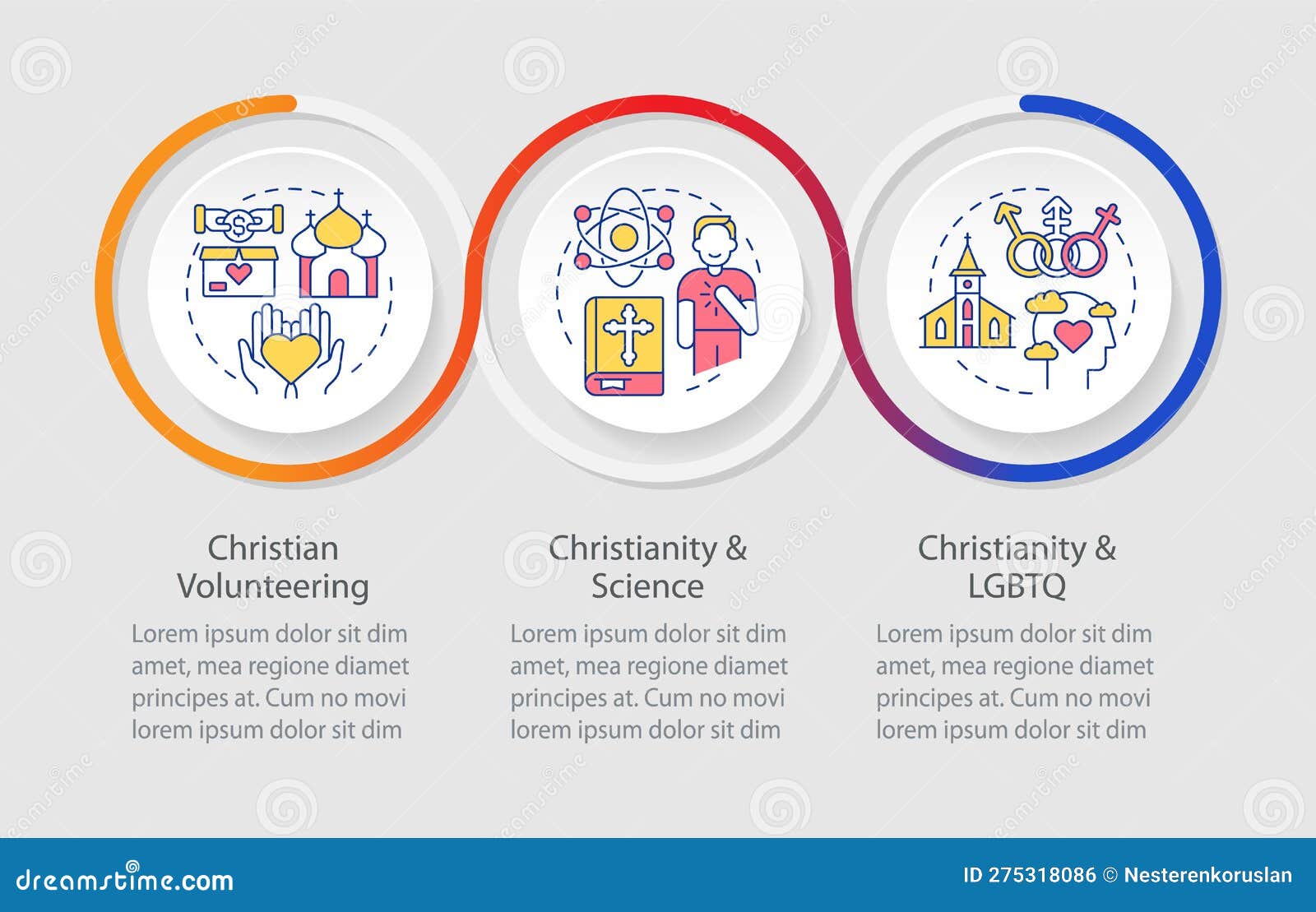 Christian Volunteering

Lorem ipsum dolor sit dim amet, mea regione diamet principes at. Cum no movi lorem ipsum dolor sit dim

Christianity & Science

Lorem ipsum dolor sit dim amet, mea regione diamet principes at. Cum no movi lorem ipsum dolor sit dim

Christianity & LGBTQ

Lorem ipsum dolor sit dim amet, mea regione diamet principes at. Cum no movi lorem ipsum dolor sit dim

dreamstime.com

ID 275318086 © Nesterenkoruslan