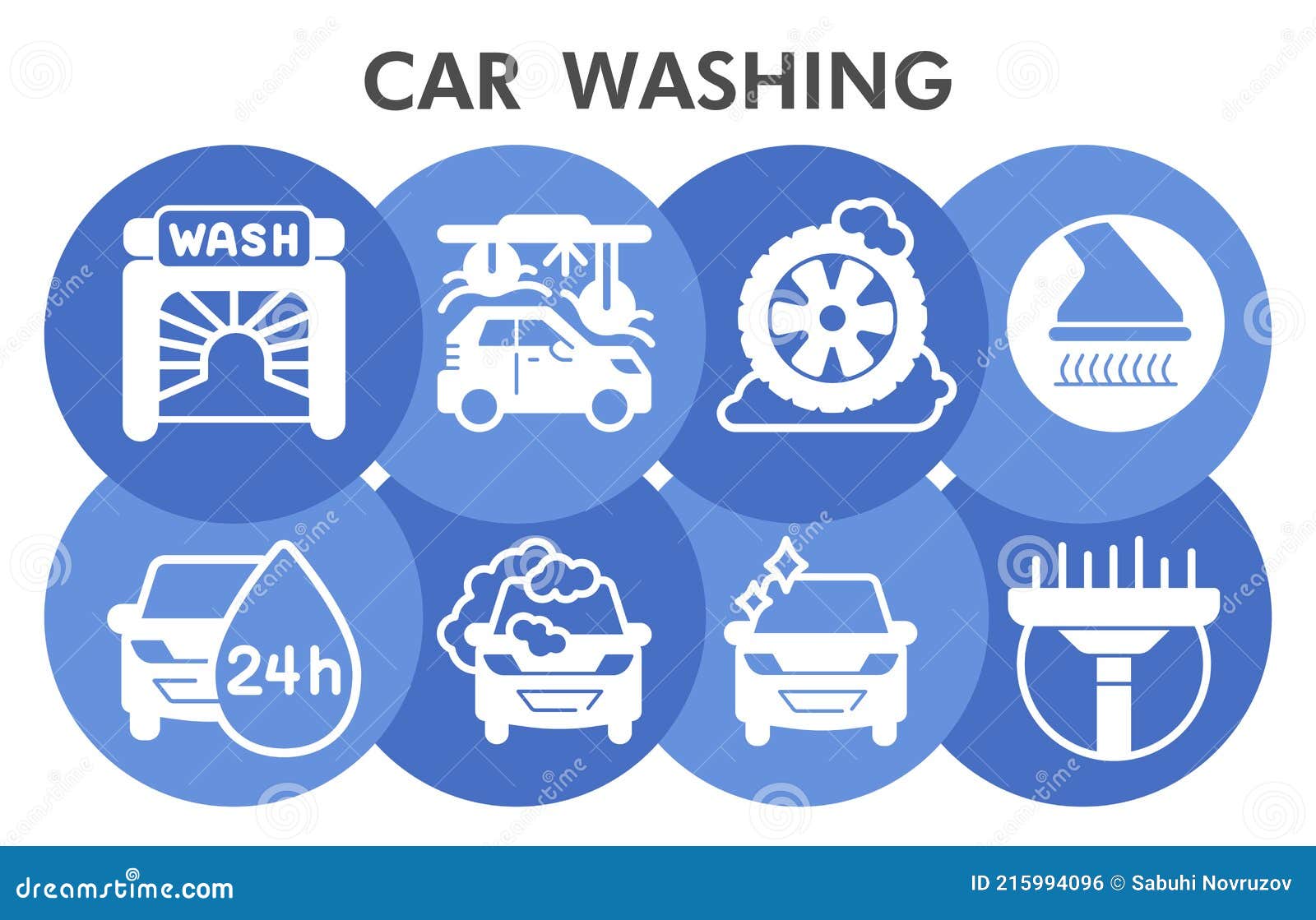 CAR WASHING

WASH

24h

dreamstime.com

ID 215994096 © Sabuhi Novruzov