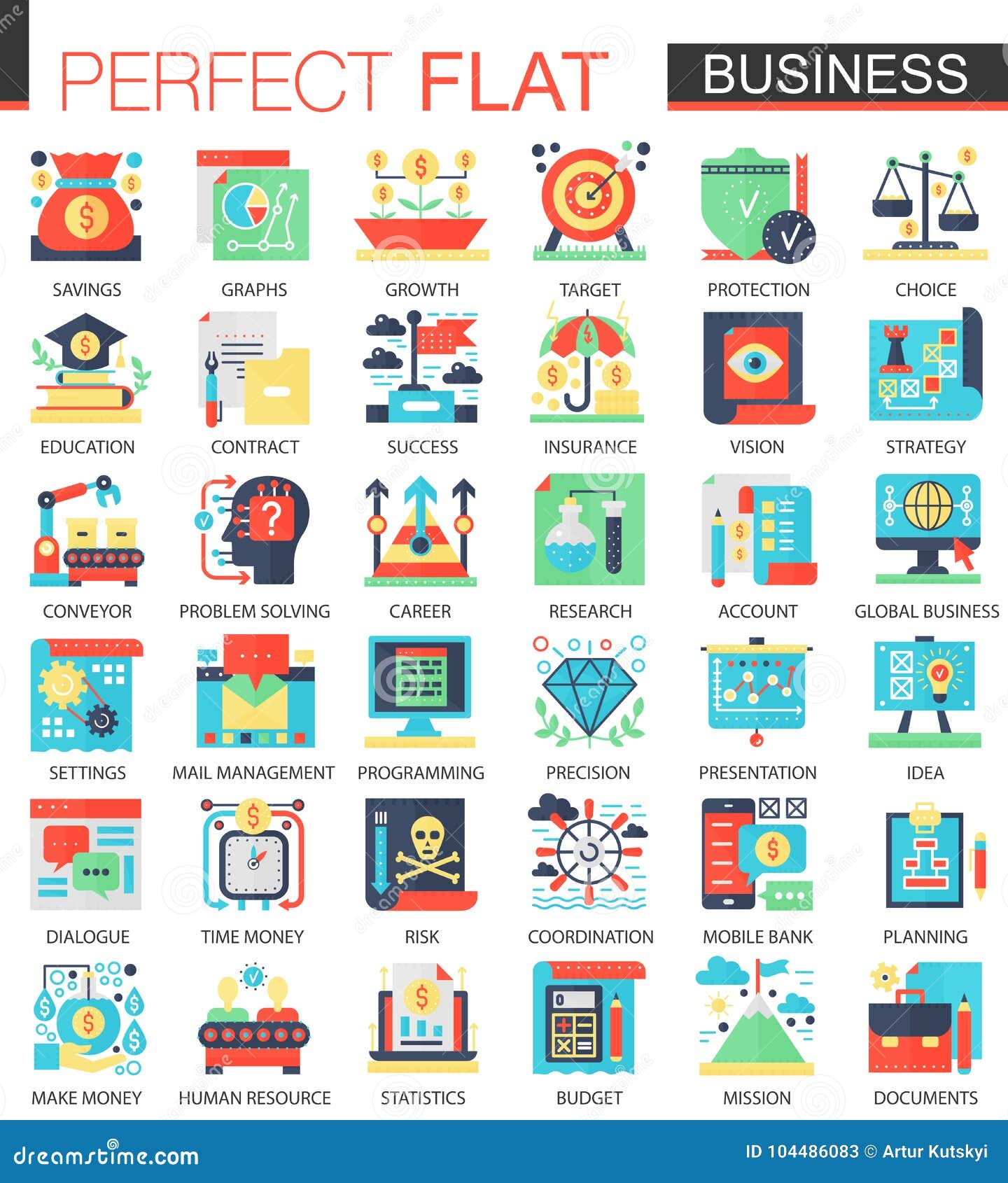 PERFECT FLAT BUSINESS

SAVINGS
GRAPHS
GROWTH
TARGET
PROTECTION
CHOICE

EDUCATION
CONTRACT
SUCCESS
INSURANCE
VISION
STRATEGY

CONVEYOR
PROBLEM SOLVING
CAREER
RESEARCH
ACCOUNT
GLOBAL BUSINESS

SETTINGS
MAIL MANAGEMENT
PROGRAMMING
PRECISION
PRESENTATION
IDEA

DIALOGUE
TIME MONEY
RISK
COORDINATION
MOBILE BANK
PLANNING

MAKE MONEY
HUMAN RESOURCE
STATISTICS
BUDGET
MISSION
DOCUMENTS

dreamstime.com
ID 104486083 © Artur Kutskyi