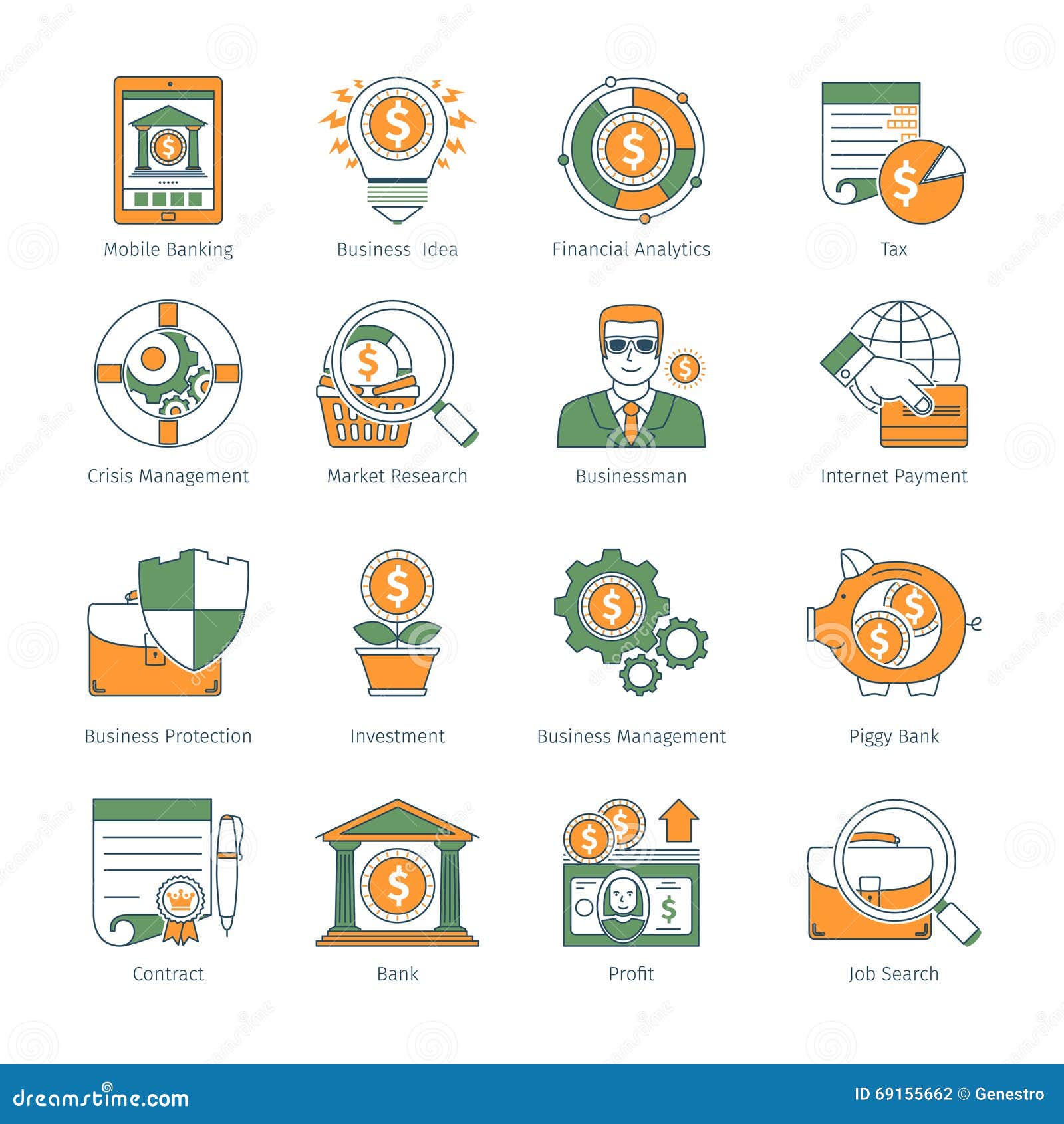 Mobile Banking

Business Idea

Financial Analytics

Tax

Crisis Management

Market Research

Businessman

Internet Payment

Business Protection

Investment

Business Management

Piggy Bank

Contract

Bank

Profit

Job Search

dreamstime.com

ID 69155662 © Genestro