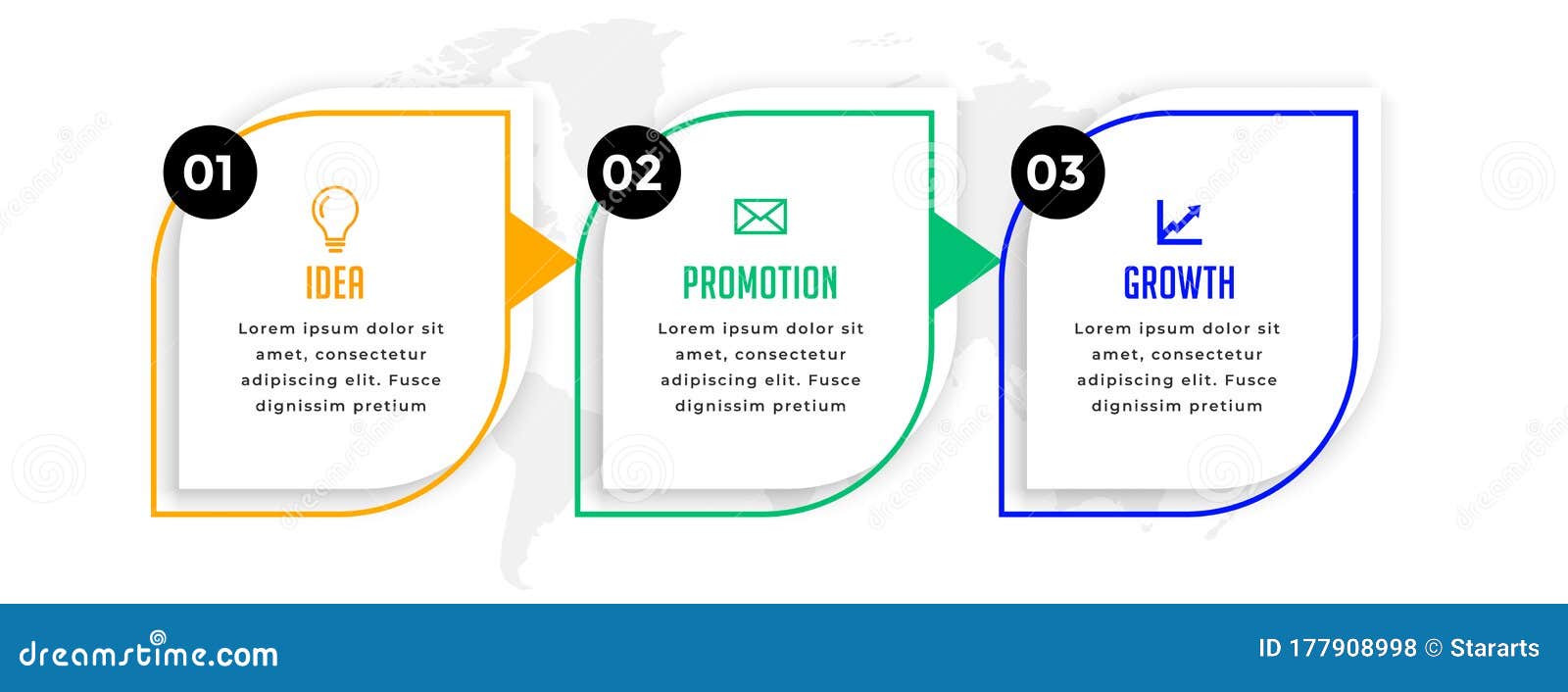 01

IDEA

Lorem ipsum dolor sit amet, consectetur adipiscing elit. Fusce dignissim pretium

02

PROMOTION

Lorem ipsum dolor sit amet, consectetur adipiscing elit. Fusce dignissim pretium

03

GROWTH

Lorem ipsum dolor sit amet, consectetur adipiscing elit. Fusce dignissim pretium

dreamstime.com

ID 177908998 © Stararts