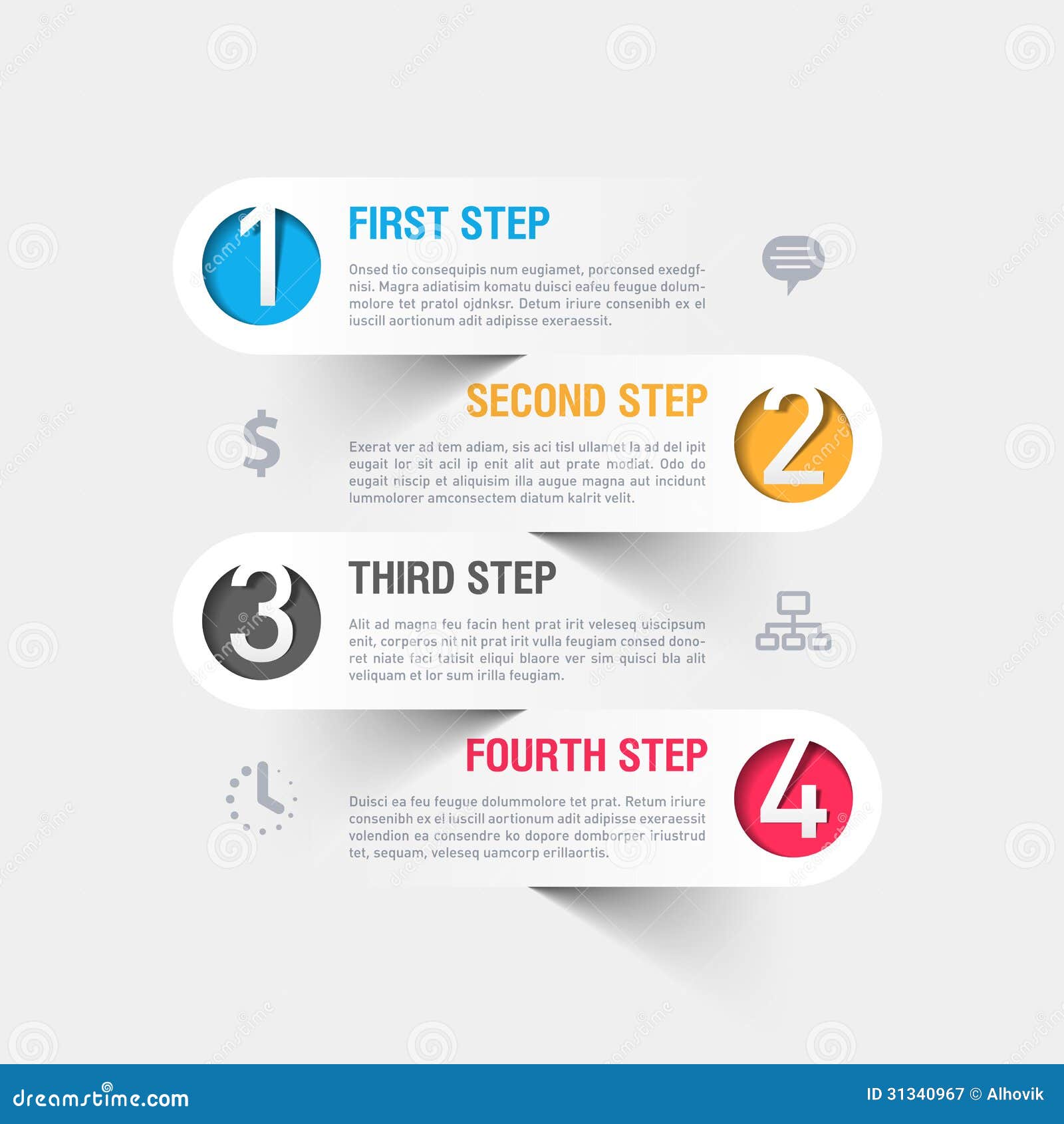 1

FIRST STEP

Onsed tio consequipis num eugiamet, porconsed exedgfnisi. Magra adiatisim komatu duisci eafeu feugue dolummolore tet pratol ojdnksr. Detum iriure consenibh ex el iuscill aortionum adit adipisse exeraessit.

SECOND STEP

2

$

Exerat ver ad tem adiam, sis aci tisl ullamet la ad del ipit eugait lor sit acil ip enit alit aut prate modiat. Odo do eugait niscip et aliquisim illa augue magna aut incidunt lummolorer amconsectem diatum kalrit velit.

3

THIRD STEP

Alit ad magna feu facin hent prat irit veleseq uiscipsum enit, corperos nit nit prat irit vulla feugiam consed donoret niate faci tatisit eliqui blaore ver sim quisci bla alit veliquam et lor sum irilla feugiam.

FOURTH STEP

4

Duisci ea feu feugue dolummolore tet prat. Retum iriure consenibh ex el iuscill aortionum adit adipisse exeraessit volendion ea consendre ko dopore domborper iriustrud tet, sequam, veleseq uamcorp erillaortis.

dreamstime.com

ID 31340967 © Alhovik