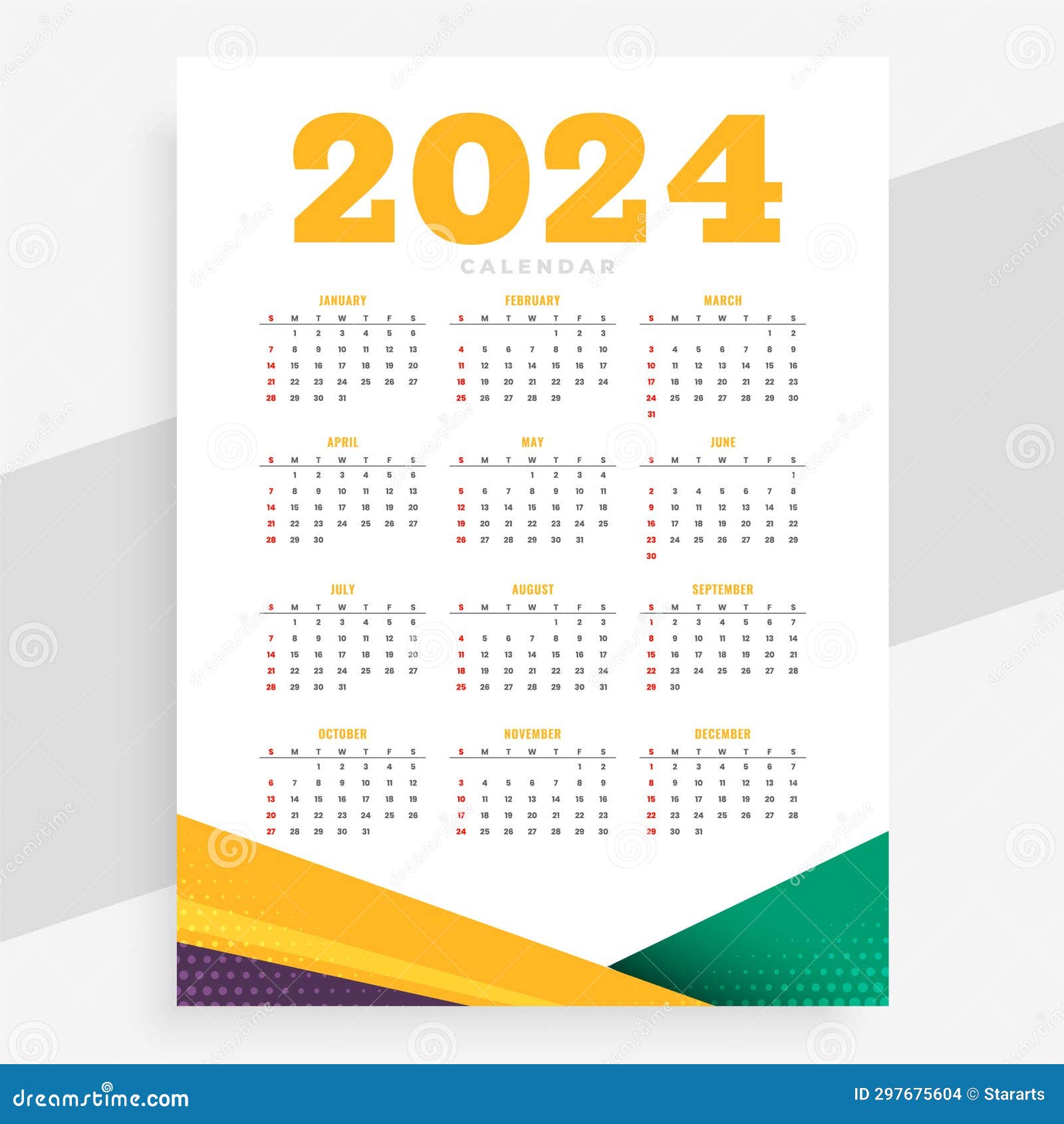 2024

CALENDAR

JANUARY

| S | M | T | W | T | F | S |
|---|---|---|---|---|---|---|
|  | 1 | 2 | 3 | 4 | 5 | 6 |
| 7 | 8 | 9 | 10 | 11 | 12 | 13 |
| 14 | 15 | 16 | 17 | 18 | 19 | 20 |
| 21 | 22 | 23 | 24 | 25 | 26 | 27 |
| 28 | 29 | 30 | 31 |  |  |  |

FEBRUARY

| S | M | T | W | T | F | S |
|---|---|---|---|---|---|---|
|  |  |  |  | 1 | 2 | 3 |
| 4 | 5 | 6 | 7 | 8 | 9 | 10 |
| 11 | 12 | 13 | 14 | 15 | 16 | 17 |
| 18 | 19 | 20 | 21 | 22 | 23 | 24 |
| 25 | 26 | 27 | 28 | 29 |  |  |

MARCH

| S | M | T | W | T | F | S |
|---|---|---|---|---|---|---|
|  |  |  |  |  | 1 | 2 |
| 3 | 4 | 5 | 6 | 7 | 8 | 9 |
| 10 | 11 | 12 | 13 | 14 | 15 | 16 |
| 17 | 18 | 19 | 20 | 21 | 22 | 23 |
| 24 | 25 | 26 | 27 | 28 | 29 | 30 |
| 31 |  |  |  |  |  |  |

APRIL

| S | M | T | W | T | F | S |
|---|---|---|---|---|---|---|
|  | 1 | 2 | 3 | 4 | 5 | 6 |
| 7 | 8 | 9 | 10 | 11 | 12 | 13 |
| 14 | 15 | 16 | 17 | 18 | 19 | 20 |
| 21 | 22 | 23 | 24 | 25 | 26 | 27 |
| 28 | 29 | 30 |  |  |  |  |

MAY

| S | M | T | W | T | F | S |
|---|---|---|---|---|---|---|
|  |  |  | 1 | 2 | 3 | 4 |
| 5 | 6 | 7 | 8 | 9 | 10 | 11 |
| 12 | 13 | 14 | 15 | 16 | 17 | 18 |
| 19 | 20 | 21 | 22 | 23 | 24 | 25 |
| 26 | 27 | 28 | 29 | 30 | 31 |  |

JUNE

| S | M | T | W | T | F | S |
|---|---|---|---|---|---|---|
|  |  |  |  |  |  | 1 |
| 2 | 3 | 4 | 5 | 6 | 7 | 8 |
| 9 | 10 | 11 | 12 | 13 | 14 | 15 |
| 16 | 17 | 18 | 19 | 20 | 21 | 22 |
| 23 | 24 | 25 | 26 | 27 | 28 | 29 |
| 30 |  |  |  |  |  |  |

JULY

| S | M | T | W | T | F | S |
|---|---|---|---|---|---|---|
|  | 1 | 2 | 3 | 4 | 5 | 6 |
| 7 | 8 | 9 | 10 | 11 | 12 | 13 |
| 14 | 15 | 16 | 17 | 18 | 19 | 20 |
| 21 | 22 | 23 | 24 | 25 | 26 | 27 |
| 28 | 29 | 30 | 31 |  |  |  |

AUGUST

| S | M | T | W | T | F | S |
|---|---|---|---|---|---|---|
|  |  |  |  | 1 | 2 | 3 |
| 4 | 5 | 6 | 7 | 8 | 9 | 10 |
| 11 | 12 | 13 | 14 | 15 | 16 | 17 |
| 18 | 19 | 20 | 21 | 22 | 23 | 24 |
| 25 | 26 | 27 | 28 | 29 | 30 | 31 |

SEPTEMBER

| S | M | T | W | T | F | S |
|---|---|---|---|---|---|---|
| 1 | 2 | 3 | 4 | 5 | 6 | 7 |
| 8 | 9 | 10 | 11 | 12 | 13 | 14 |
| 15 | 16 | 17 | 18 | 19 | 20 | 21 |
| 22 | 23 | 24 | 25 | 26 | 27 | 28 |
| 29 | 30 |  |  |  |  |  |

OCTOBER

| S | M | T | W | T | F | S |
|---|---|---|---|---|---|---|
|  |  | 1 | 2 | 3 | 4 | 5 |
| 6 | 7 | 8 | 9 | 10 | 11 | 12 |
| 13 | 14 | 15 | 16 | 17 | 18 | 19 |
| 20 | 21 | 22 | 23 | 24 | 25 | 26 |
| 27 | 28 | 29 | 30 | 31 |  |  |

NOVEMBER

| S | M | T | W | T | F | S |
|---|---|---|---|---|---|---|
|  |  |  |  |  | 1 | 2 |
| 3 | 4 | 5 | 6 | 7 | 8 | 9 |
| 10 | 11 | 12 | 13 | 14 | 15 | 16 |
| 17 | 18 | 19 | 20 | 21 | 22 | 23 |
| 24 | 25 | 26 | 27 | 28 | 29 | 30 |

DECEMBER

| S | M | T | W | T | F | S |
|---|---|---|---|---|---|---|
| 1 | 2 | 3 | 4 | 5 | 6 | 7 |
| 8 | 9 | 10 | 11 | 12 | 13 | 14 |
| 15 | 16 | 17 | 18 | 19 | 20 | 21 |
| 22 | 23 | 24 | 25 | 26 | 27 | 28 |
| 29 | 30 | 31 |  |  |  |  |

dreamstime.com

ID 297675604 © Stararts