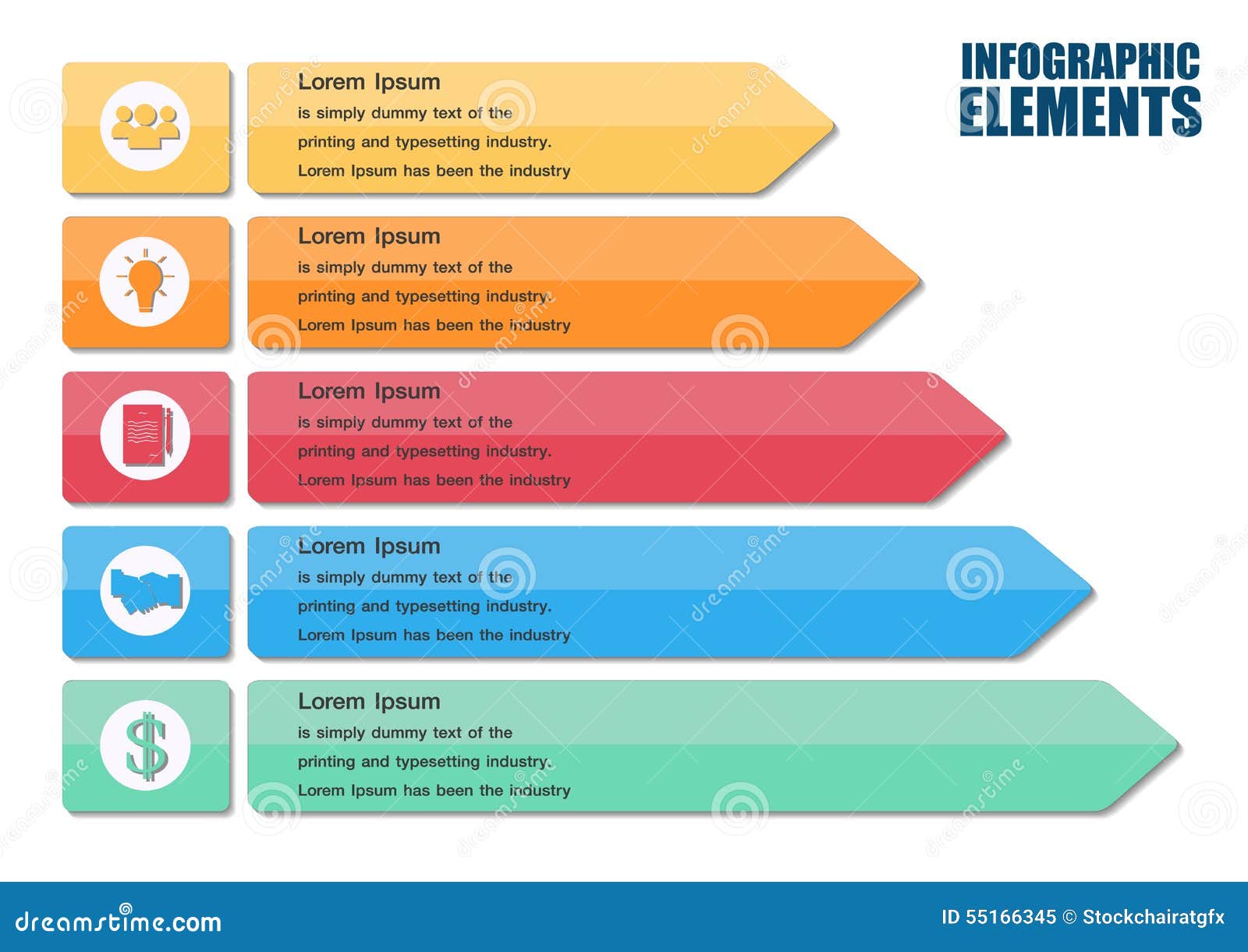 INFOGRAPHIC ELEMENTS

Lorem Ipsum
is simply dummy text of the printing and typesetting industry. Lorem Ipsum has been the industry

Lorem Ipsum
is simply dummy text of the printing and typesetting industry. Lorem Ipsum has been the industry

Lorem Ipsum
is simply dummy text of the printing and typesetting industry. Lorem Ipsum has been the industry

Lorem Ipsum
is simply dummy text of the printing and typesetting industry. Lorem Ipsum has been the industry

$

Lorem Ipsum
is simply dummy text of the printing and typesetting industry. Lorem Ipsum has been the industry

dreamstime.com

ID 55166345 © Stockchairatgfx