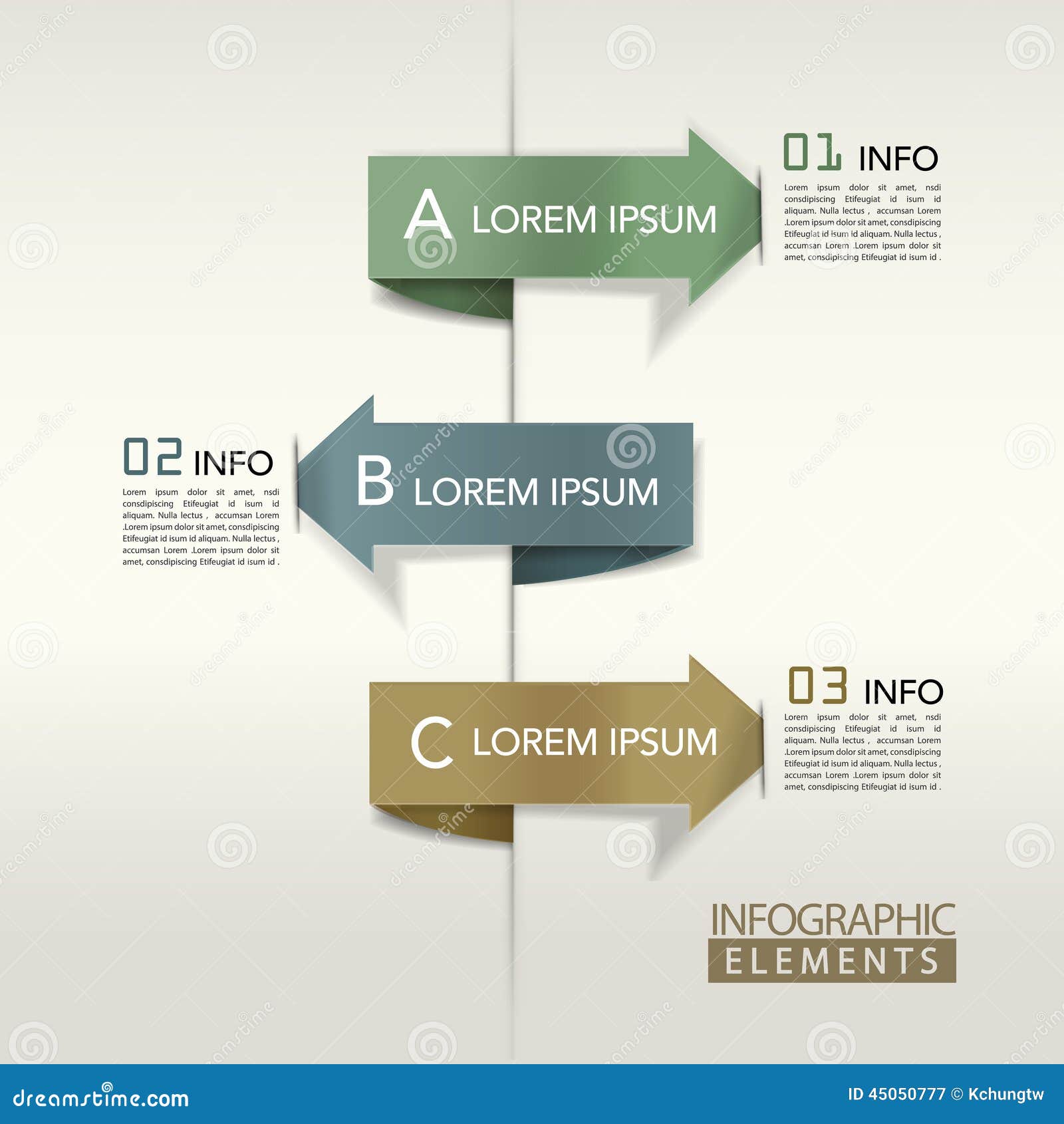 A LOREM IPSUM

01 INFO

Lorem ipsum dolor sit amet, nsdi consdipiscing Etifeugiat id isum id aliquam. Nulla lectus , accumsan Lorem .Lorem ipsum dolor sit amet, consdipiscing Etifeugiat id isum id aliquam. Nulla lectus , accumsan Lorem .Lorem ipsum dolor sit amet, consdipiscing Etifeugiat id isum id .

02 INFO

Lorem ipsum dolor sit amet, nsdi consdipiscing Etifeugiat id isum id aliquam. Nulla lectus , accumsan Lorem .Lorem ipsum dolor sit amet, consdipiscing Etifeugiat id isum id aliquam. Nulla lectus , accumsan Lorem .Lorem ipsum dolor sit amet, consdipiscing Etifeugiat id isum id .

B LOREM IPSUM

C LOREM IPSUM

03 INFO

Lorem ipsum dolor sit amet, nsdi consdipiscing Etifeugiat id isum id aliquam. Nulla lectus , accumsan Lorem .Lorem ipsum dolor sit amet, consdipiscing Etifeugiat id isum id aliquam. Nulla lectus , accumsan Lorem .Lorem ipsum dolor sit amet, consdipiscing Etifeugiat id isum id .

INFOGRAPHIC
ELEMENTS

dreamstime.com

ID 45050777 © Kchungtw