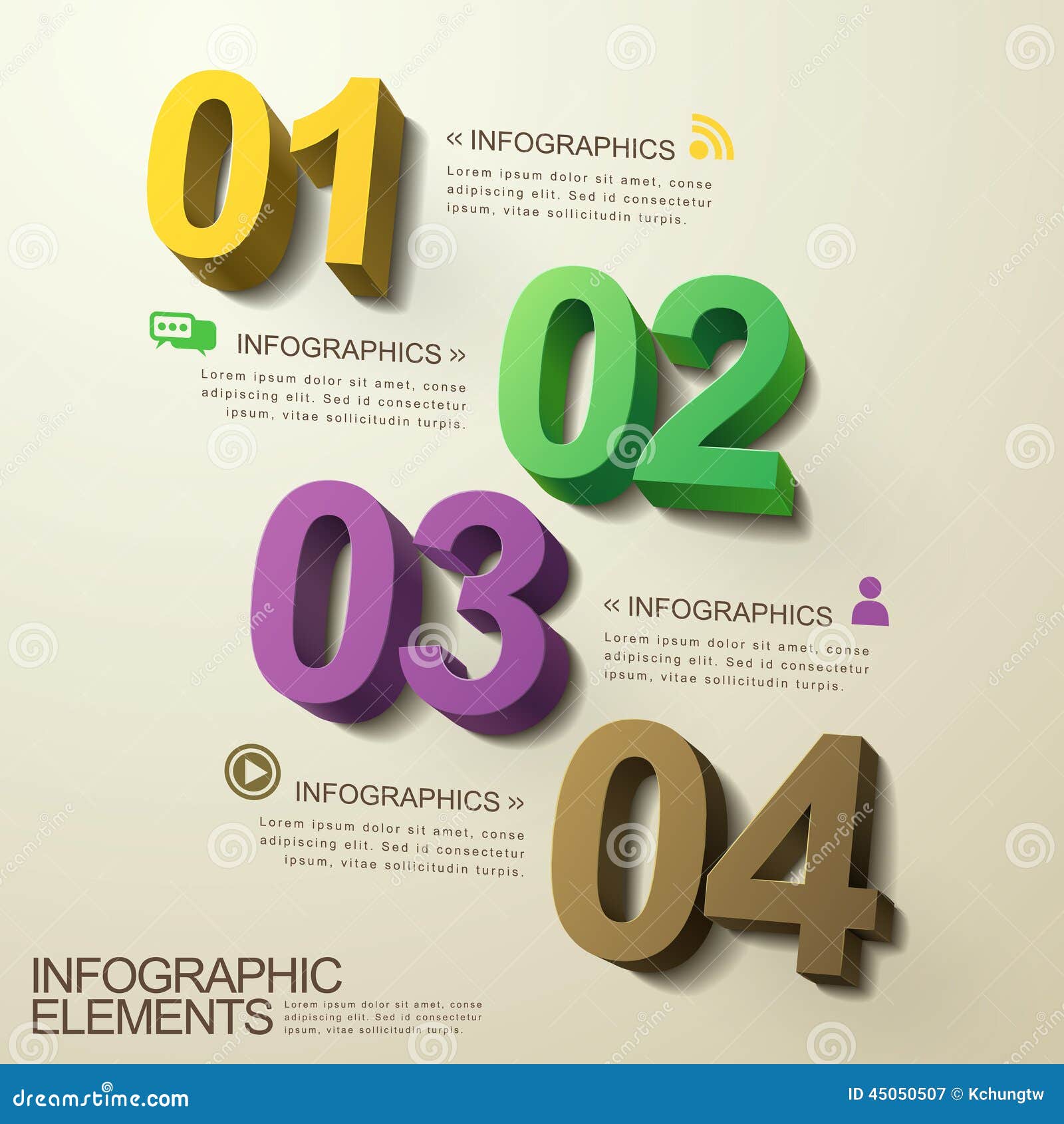 01

« INFOGRAPHICS

Lorem ipsum dolor sit amet, conse adipiscing elit. Sed id consectetur ipsum, vitae sollicitudin turpis.

02

INFOGRAPHICS »

Lorem ipsum dolor sit amet, conse adipiscing elit. Sed id consectetur ipsum, vitae sollicitudin turpis.

03

« INFOGRAPHICS

Lorem ipsum dolor sit amet, conse adipiscing elit. Sed id consectetur ipsum, vitae sollicitudin turpis.

04

INFOGRAPHICS »

Lorem ipsum dolor sit amet, conse adipiscing elit. Sed id consectetur ipsum, vitae sollicitudin turpis.

INFOGRAPHIC ELEMENTS

Lorem ipsum dolor sit amet, conse adipiscing elit. Sed id consectetur ipsum, vitae sollicitudin turpis.

dreamstime.com

ID 45050507 © Kchungtw