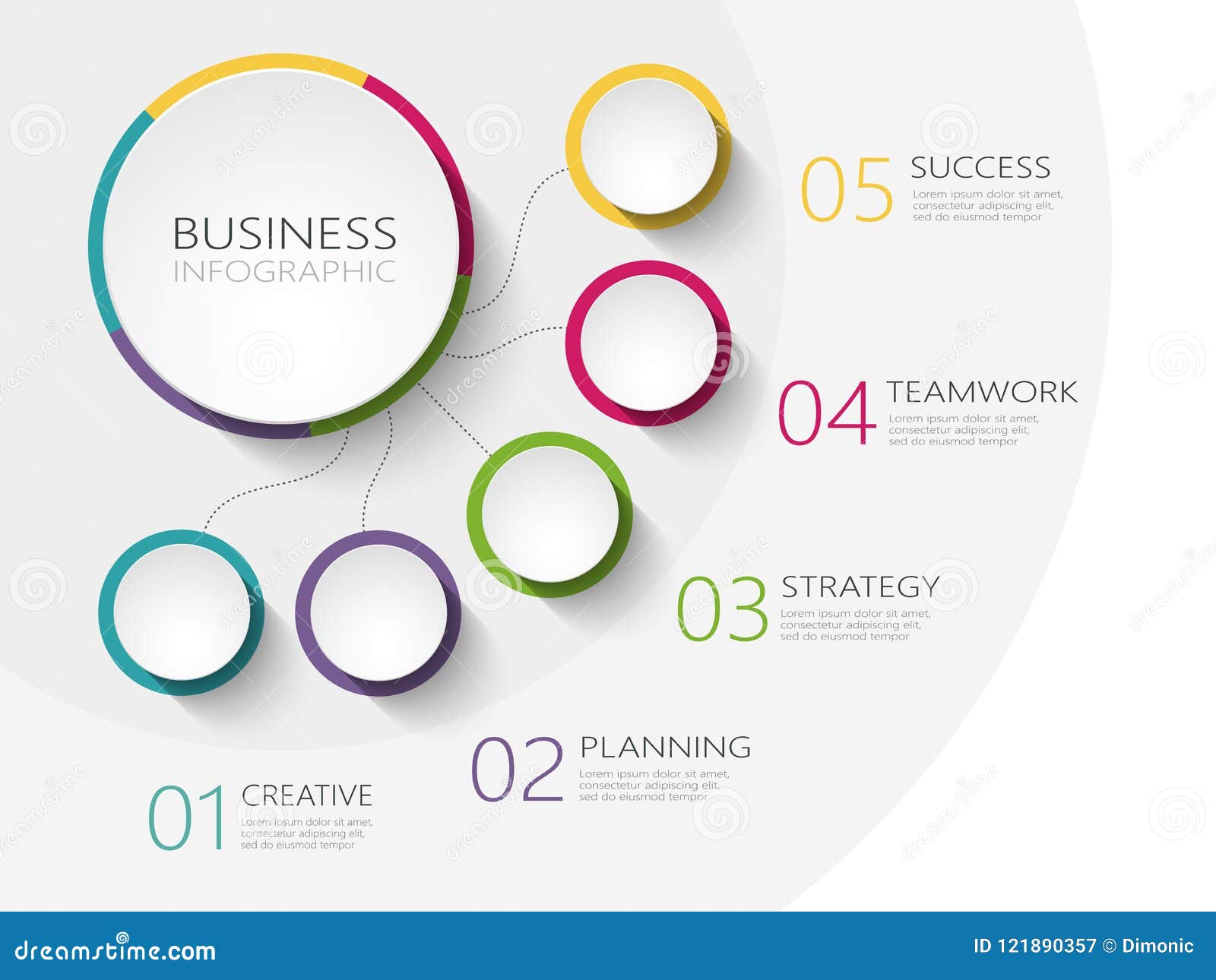 BUSINESS
INFOGRAPHIC

05 SUCCESS
Lorem ipsum dolor sit amet, consectetur adipiscing elit, sed do eiusmod tempor

04 TEAMWORK
Lorem ipsum dolor sit amet, consectetur adipiscing elit, sed do eiusmod tempor

03 STRATEGY
Lorem ipsum dolor sit amet, consectetur adipiscing elit, sed do eiusmod tempor

02 PLANNING
Lorem ipsum dolor sit amet, consectetur adipiscing elit, sed do eiusmod tempor

01 CREATIVE
Lorem ipsum dolor sit amet, consectetur adipiscing elit, sed do eiusmod tempor

dreamstime.com
ID 121890357 © Dimonic