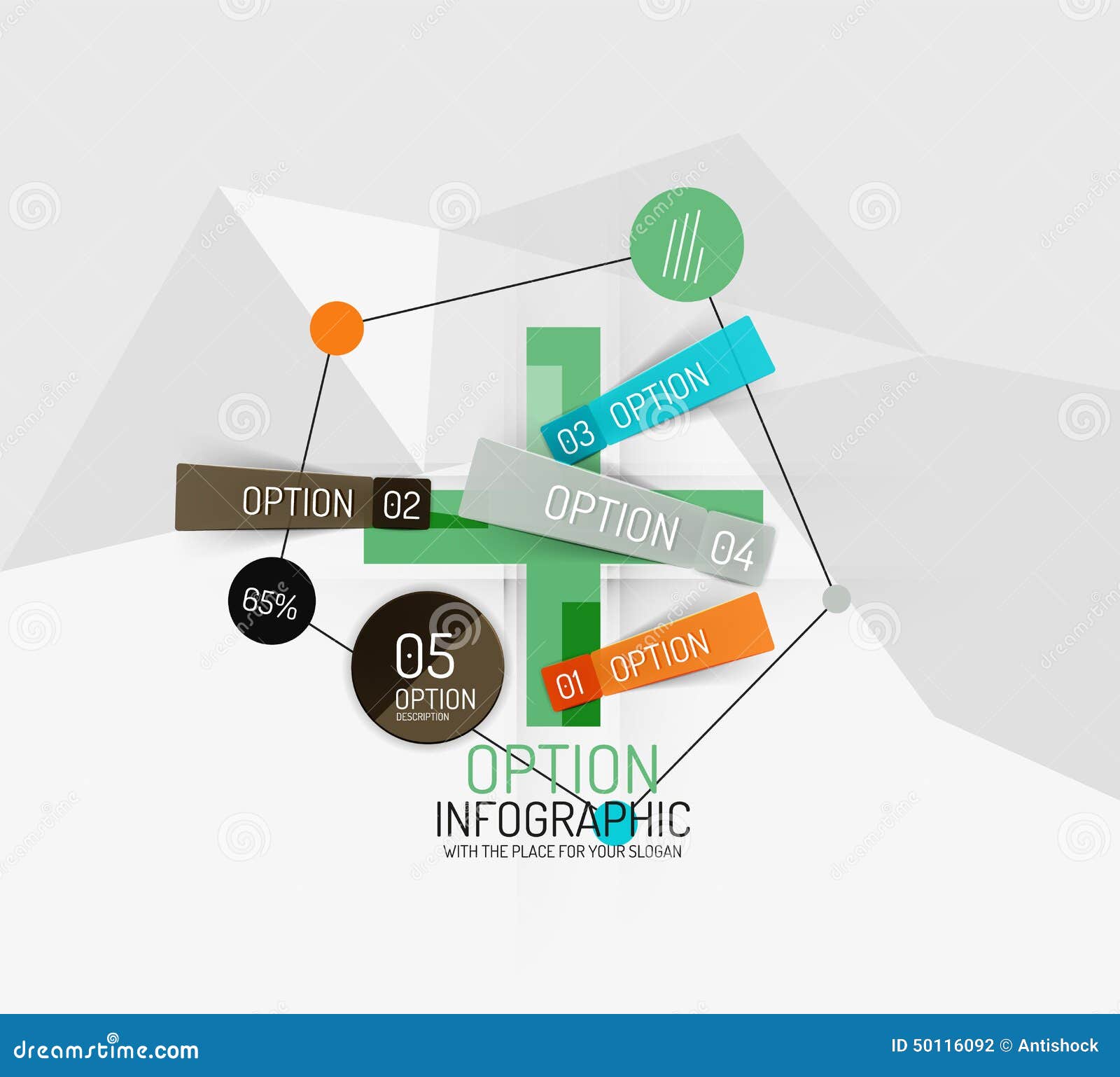 03 OPTION

OPTION 02

OPTION 04

65%

05
OPTION
DESCRIPTION

01 OPTION

OPTION
INFOGRAPHIC
WITH THE PLACE FOR YOUR SLOGAN

dreamstime.com

ID 50116092 © Antishock