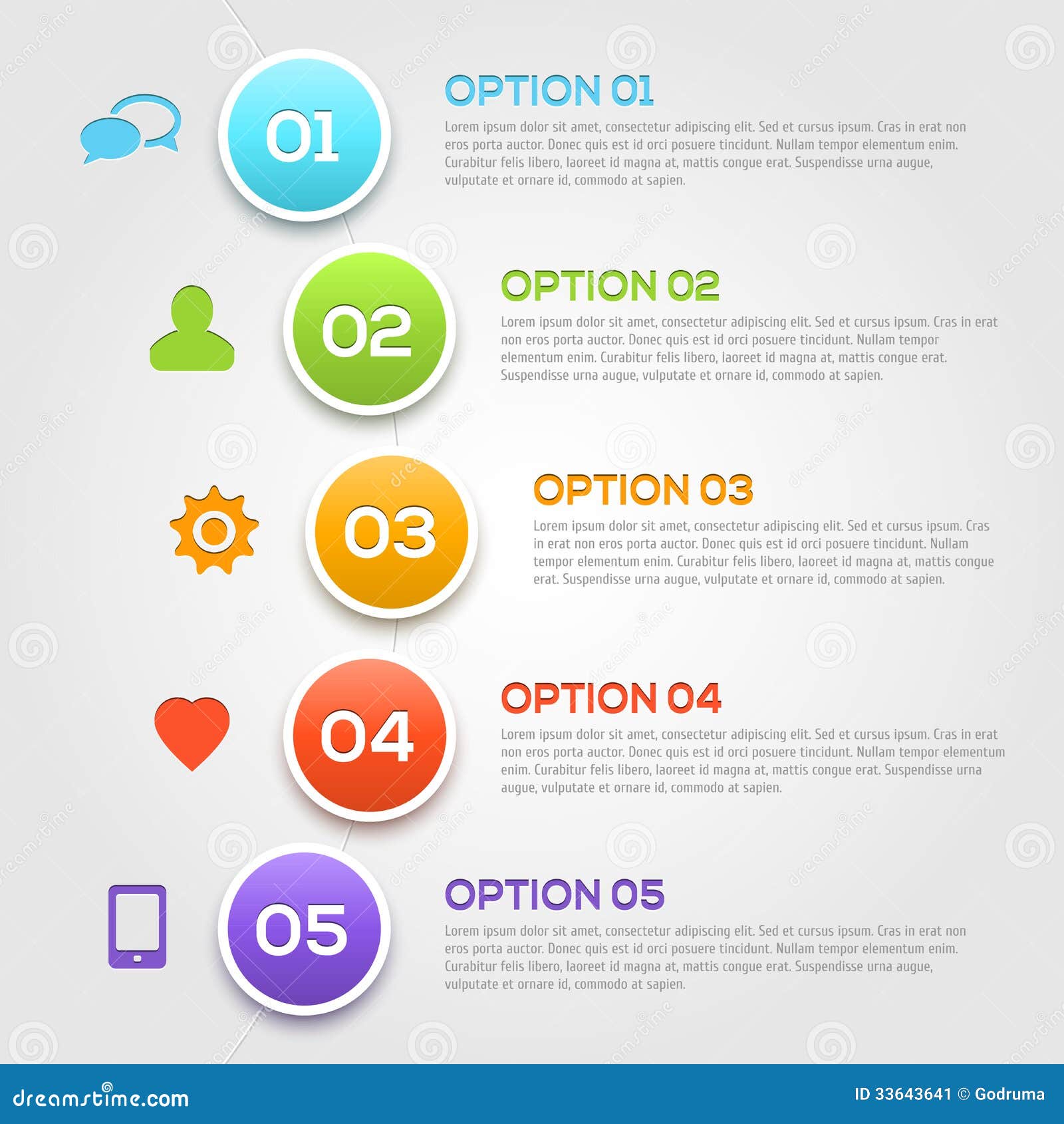 01

OPTION 01

Lorem ipsum dolor sit amet, consectetur adipiscing elit. Sed et cursus ipsum. Cras in erat non eros porta auctor. Donec quis est id orci posuere tincidunt. Nullam tempor elementum enim. Curabitur felis libero, laoreet id magna at, mattis congue erat. Suspendisse urna augue, vulputate et ornare id, commodo at sapien.

02

OPTION 02

Lorem ipsum dolor sit amet, consectetur adipiscing elit. Sed et cursus ipsum. Cras in erat non eros porta auctor. Donec quis est id orci posuere tincidunt. Nullam tempor elementum enim. Curabitur felis libero, laoreet id magna at, mattis congue erat. Suspendisse urna augue, vulputate et ornare id, commodo at sapien.

03

OPTION 03

Lorem ipsum dolor sit amet, consectetur adipiscing elit. Sed et cursus ipsum. Cras in erat non eros porta auctor. Donec quis est id orci posuere tincidunt. Nullam tempor elementum enim. Curabitur felis libero, laoreet id magna at, mattis congue erat. Suspendisse urna augue, vulputate et ornare id, commodo at sapien.

04

OPTION 04

Lorem ipsum dolor sit amet, consectetur adipiscing elit. Sed et cursus ipsum. Cras in erat non eros porta auctor. Donec quis est id orci posuere tincidunt. Nullam tempor elementum enim. Curabitur felis libero, laoreet id magna at, mattis congue erat. Suspendisse urna augue, vulputate et ornare id, commodo at sapien.

05

OPTION 05

Lorem ipsum dolor sit amet, consectetur adipiscing elit. Sed et cursus ipsum. Cras in erat non eros porta auctor. Donec quis est id orci posuere tincidunt. Nullam tempor elementum enim. Curabitur felis libero, laoreet id magna at, mattis congue erat. Suspendisse urna augue, vulputate et ornare id, commodo at sapien.

dreamstime.com

ID 33643641 © Godruma