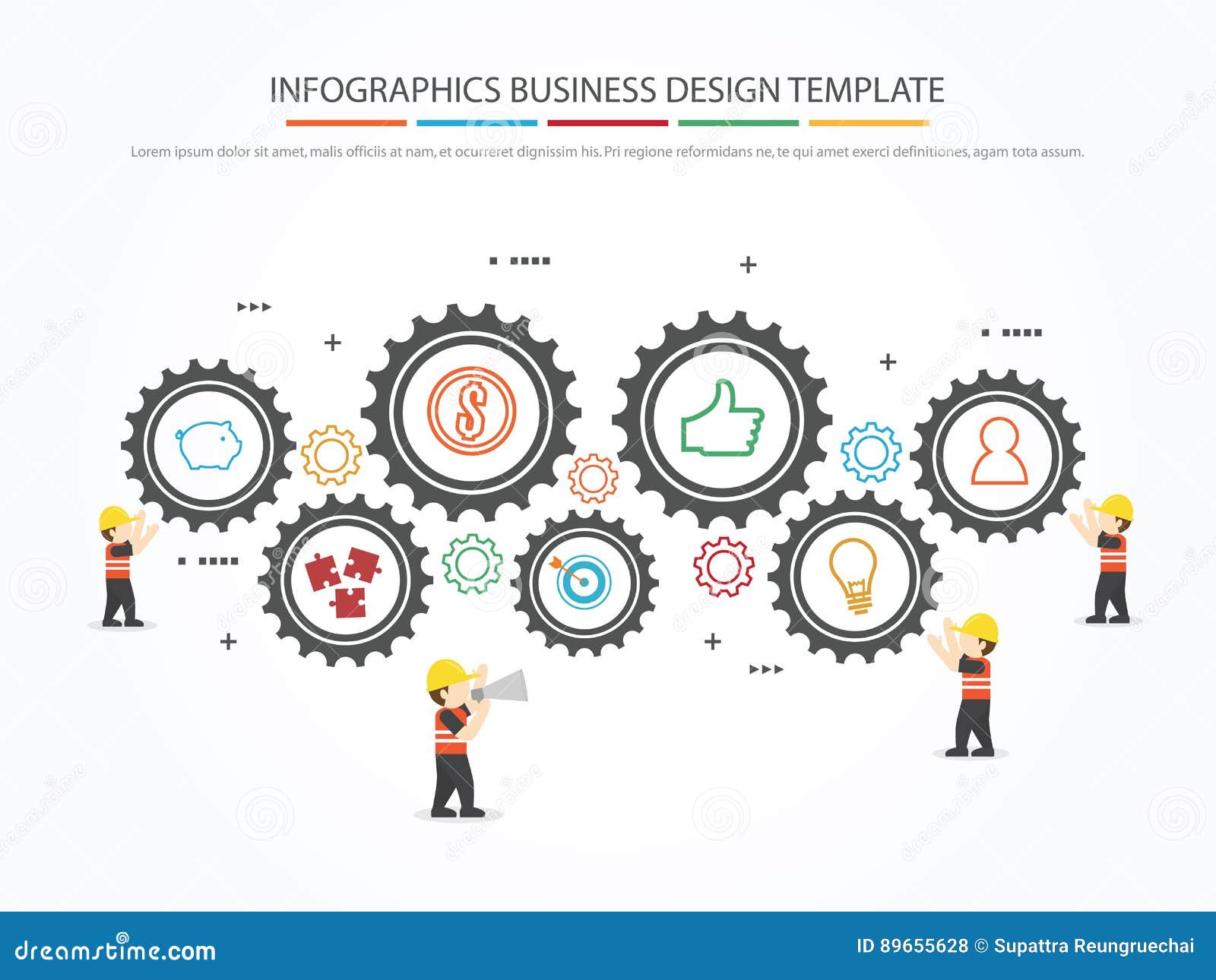 INFOGRAPHICS BUSINESS DESIGN TEMPLATE

Lorem ipsum dolor sit amet, malis officiis at nam, et ocurreret dignissim his. Pri regione reformidans ne, te qui amet exerci definitiones, agam tota assum.

$

dreamstime.com

ID 89655628 © Supattra Reungruechai