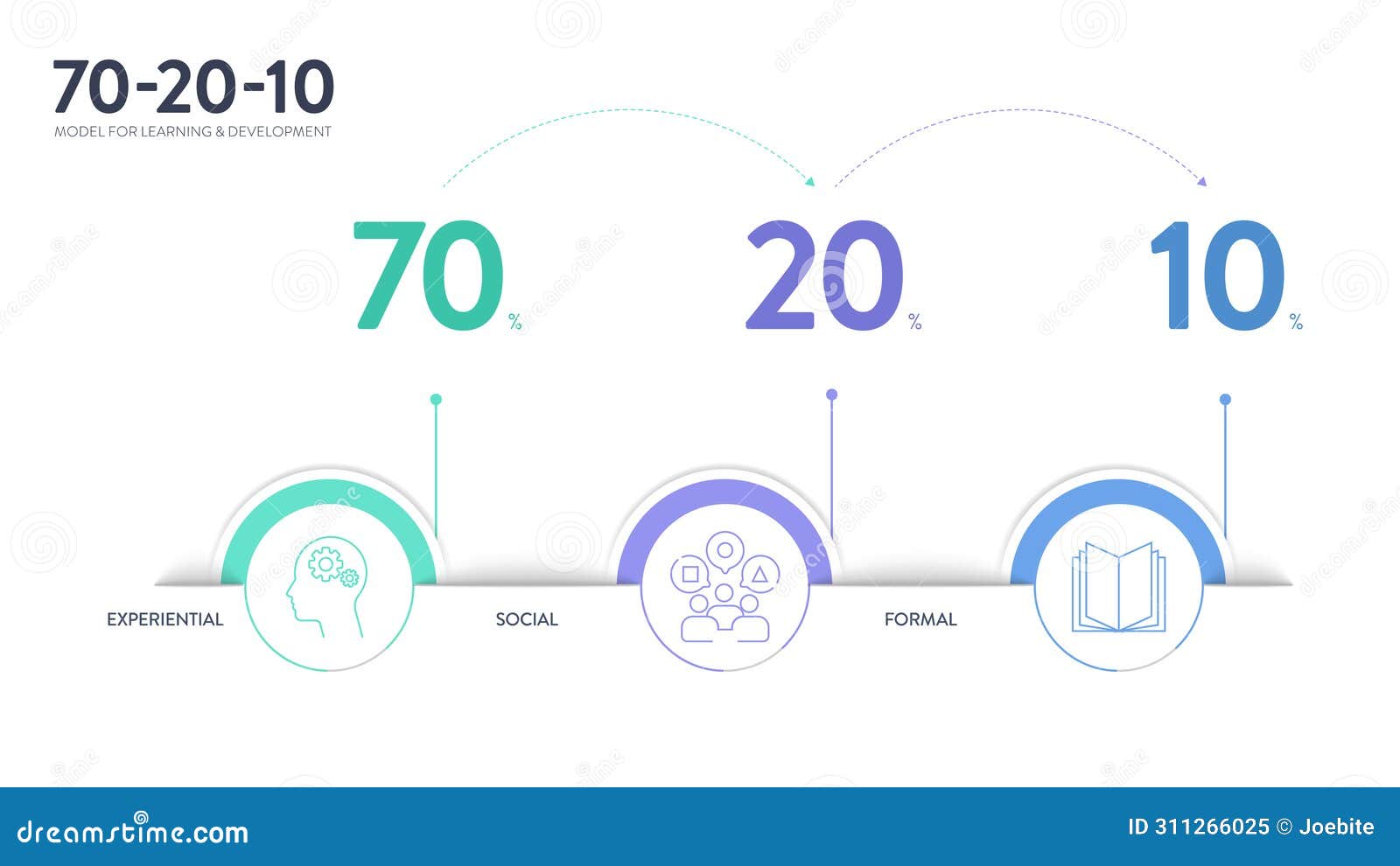 70-20-10

MODEL FOR LEARNING & DEVELOPMENT

70 %

20 %

10 %

EXPERIENTIAL

SOCIAL

FORMAL

dreamstime.com

ID 311266025 © Joebite