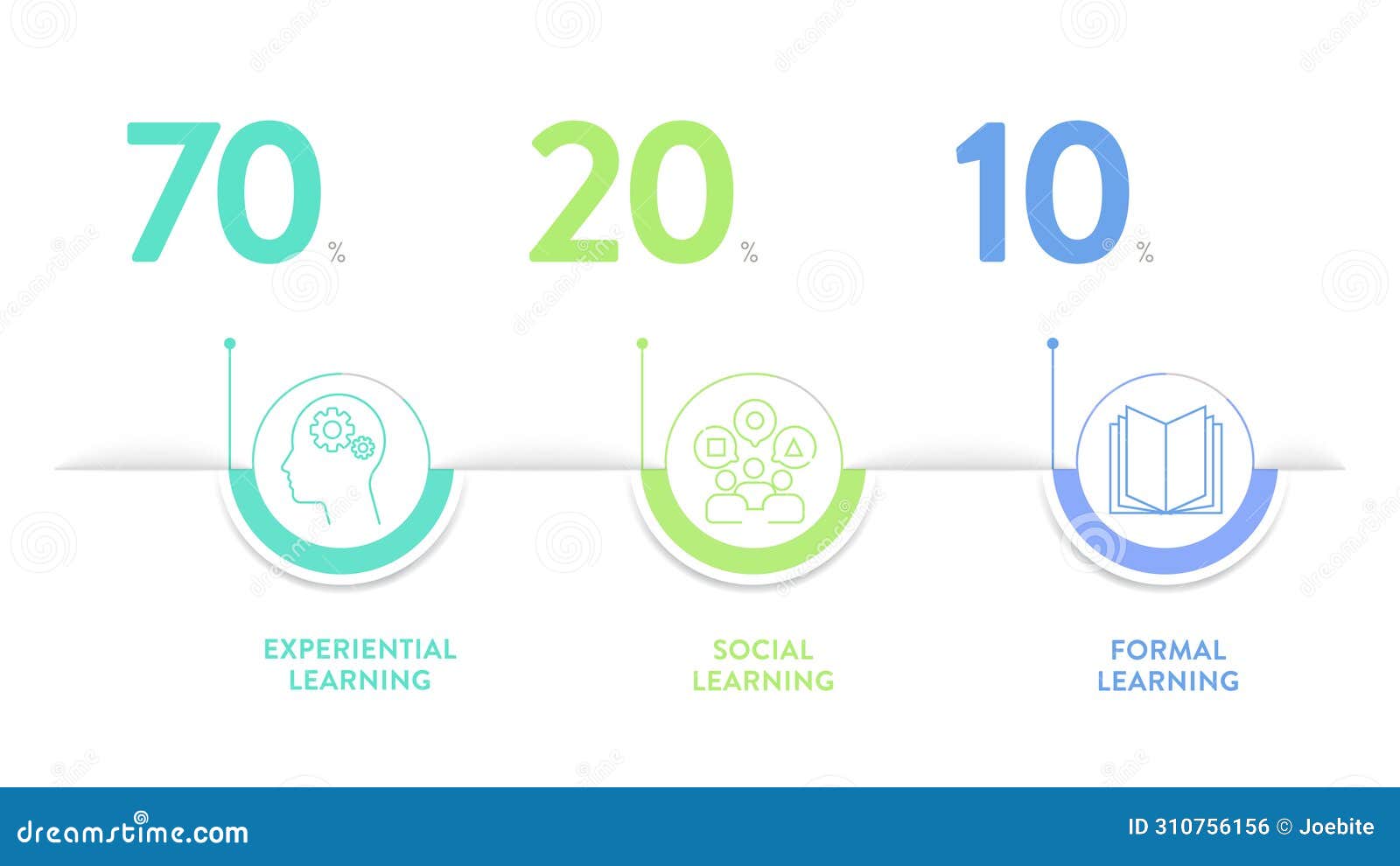 70 %

20 %

10 %

EXPERIENTIAL LEARNING

SOCIAL LEARNING

FORMAL LEARNING

dreamstime.com

ID 310756156 © Joebite