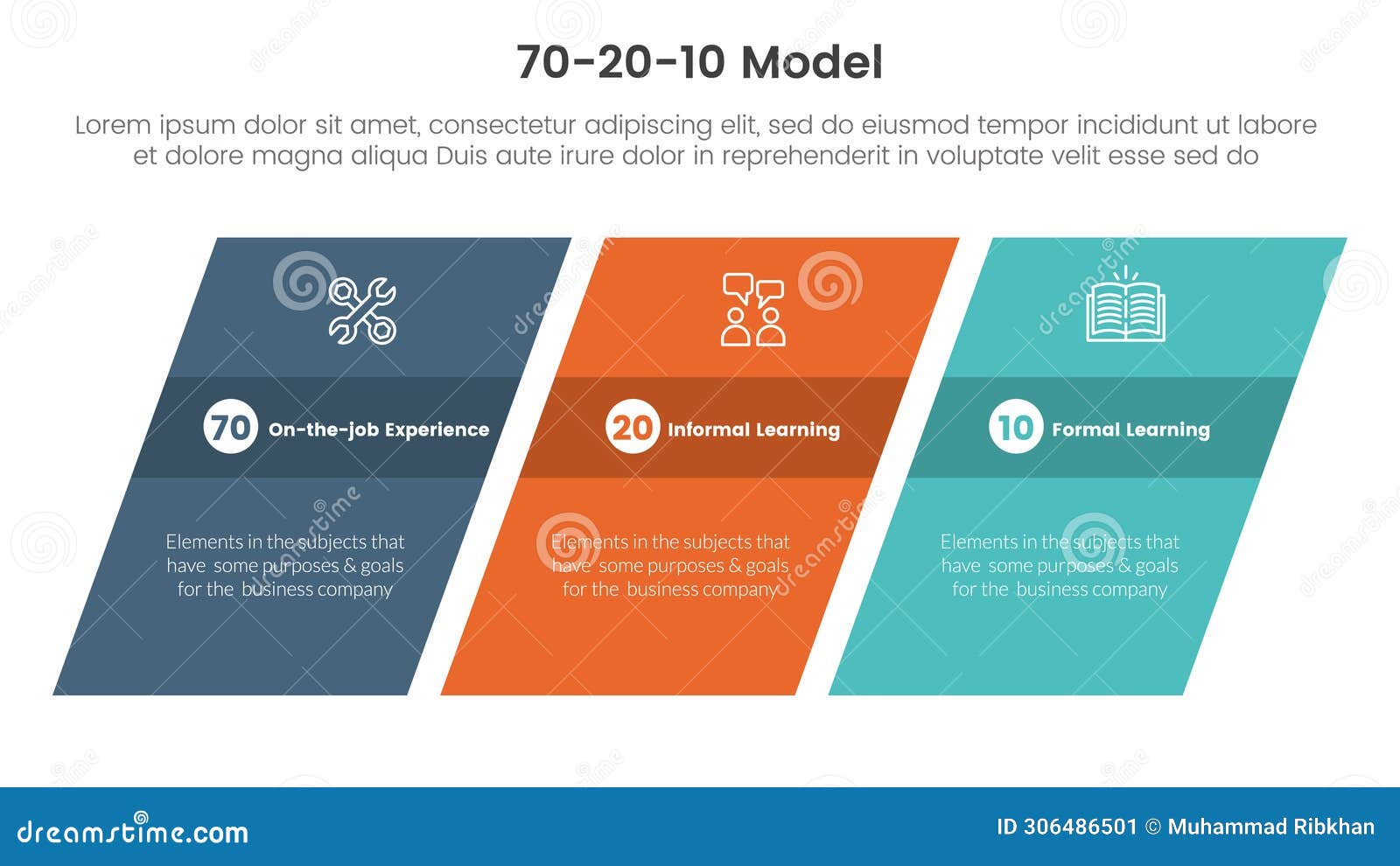 70-20-10 Model

Lorem ipsum dolor sit amet, consectetur adipiscing elit, sed do eiusmod tempor incididunt ut labore et dolore magna aliqua Duis aute irure dolor in reprehenderit in voluptate velit esse sed do

70 On-the-job Experience

Elements in the subjects that have some purposes & goals for the business company

20 Informal Learning

Elements in the subjects that have some purposes & goals for the business company

10 Formal Learning

Elements in the subjects that have some purposes & goals for the business company

dreamstime.com

ID 306486501 © Muhammad Ribkhan