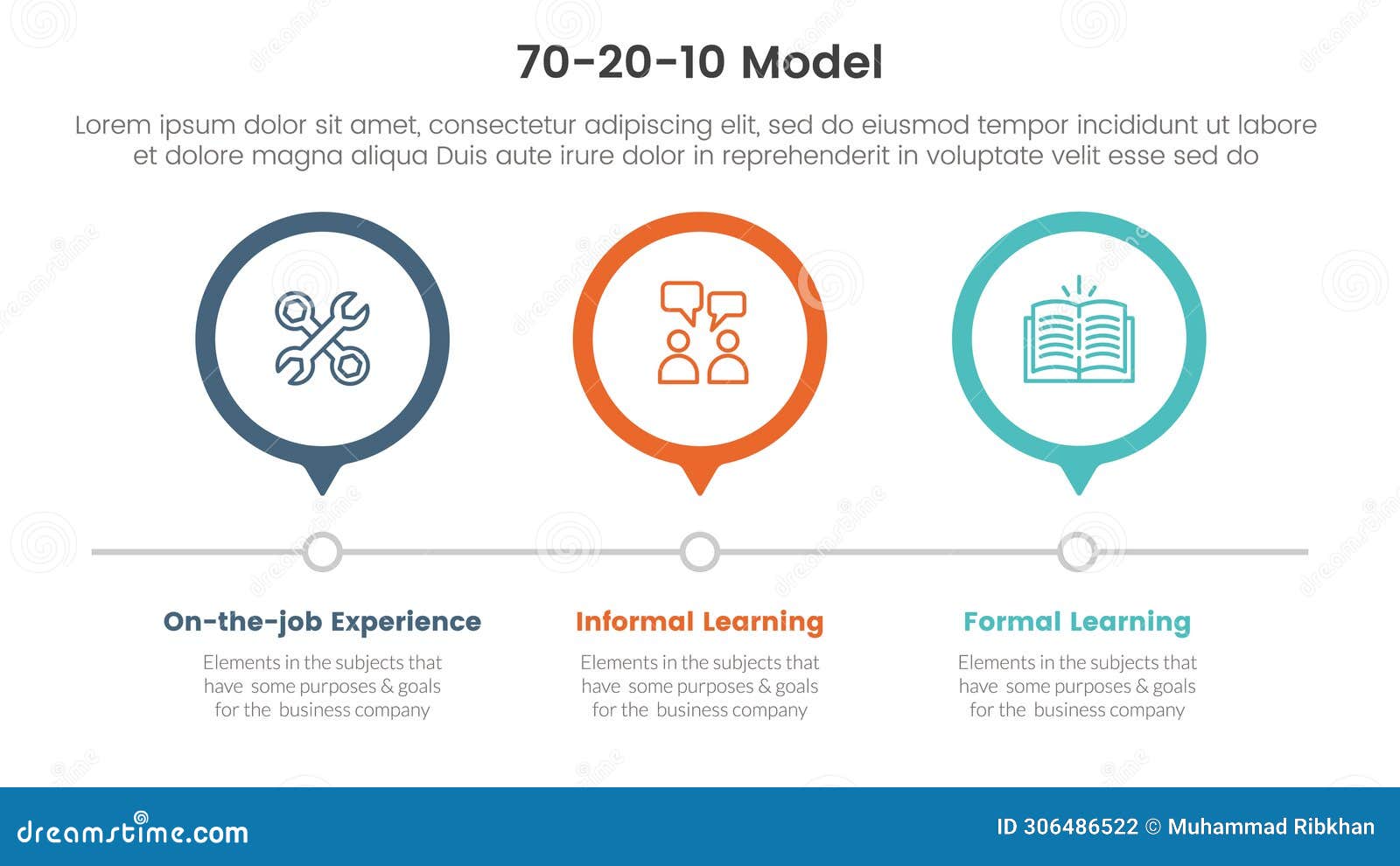 70-20-10 Model

Lorem ipsum dolor sit amet, consectetur adipiscing elit, sed do eiusmod tempor incididunt ut labore et dolore magna aliqua Duis aute irure dolor in reprehenderit in voluptate velit esse sed do

On-the-job Experience

Elements in the subjects that have some purposes & goals for the business company

Informal Learning

Elements in the subjects that have some purposes & goals for the business company

Formal Learning

Elements in the subjects that have some purposes & goals for the business company

dreamstime.com

ID 306486522 © Muhammad Ribkhan