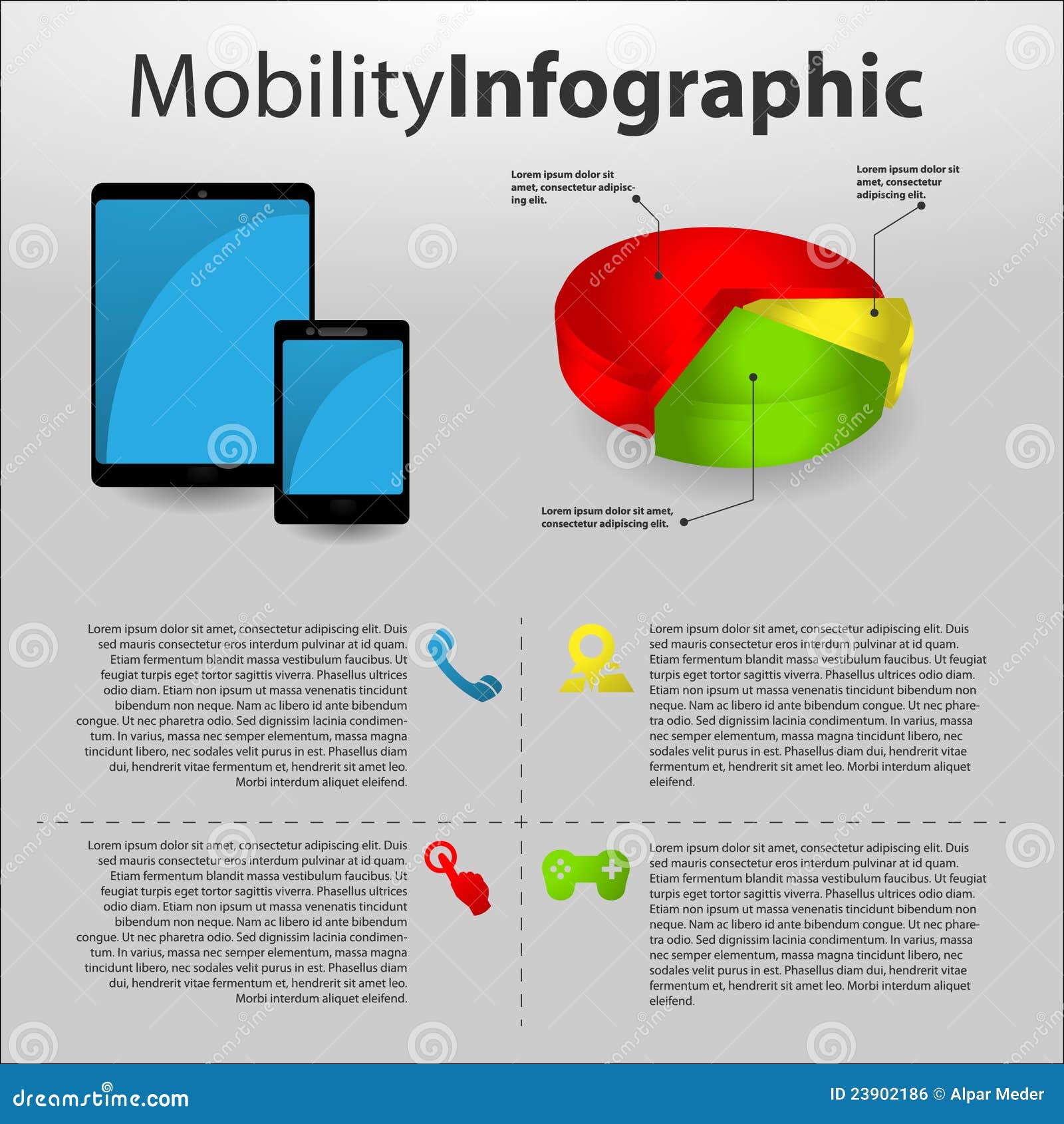 MobilityInfographic

Lorem ipsum dolor sit amet, consectetur adipiscing elit.

Lorem ipsum dolor sit amet, consectetur adipiscing elit.

Lorem ipsum dolor sit amet, consectetur adipiscing elit.

Lorem ipsum dolor sit amet, consectetur adipiscing elit. Duis sed mauris consectetur eros interdum pulvinar at id quam. Etiam fermentum blandit massa vestibulum faucibus. Ut feugiat turpis eget tortor sagittis viverra. Phasellus ultrices odio diam. Etiam non ipsum ut massa venenatis tincidunt bibendum non neque. Nam ac libero id ante bibendum congue. Ut nec pharetra odio. Sed dignissim lacinia condimentum. In varius, massa nec semper elementum, massa magna tincidunt libero, nec sodales velit purus in est. Phasellus diam dui, hendrerit vitae fermentum et, hendrerit sit amet leo. Morbi interdum aliquet eleifend.

Lorem ipsum dolor sit amet, consectetur adipiscing elit. Duis sed mauris consectetur eros interdum pulvinar at id quam. Etiam fermentum blandit massa vestibulum faucibus. Ut feugiat turpis eget tortor sagittis viverra. Phasellus ultrices odio diam. Etiam non ipsum ut massa venenatis tincidunt bibendum non neque. Nam ac libero id ante bibendum congue. Ut nec pharetra odio. Sed dignissim lacinia condimentum. In varius, massa nec semper elementum, massa magna tincidunt libero, nec sodales velit purus in est. Phasellus diam dui, hendrerit vitae fermentum et, hendrerit sit amet leo. Morbi interdum aliquet eleifend.

Lorem ipsum dolor sit amet, consectetur adipiscing elit. Duis sed mauris consectetur eros interdum pulvinar at id quam. Etiam fermentum blandit massa vestibulum faucibus. Ut feugiat turpis eget tortor sagittis viverra. Phasellus ultrices odio diam. Etiam non ipsum ut massa venenatis tincidunt bibendum non neque. Nam ac libero id ante bibendum congue. Ut nec pharetra odio. Sed dignissim lacinia condimentum. In varius, massa nec semper elementum, massa magna tincidunt libero, nec sodales velit purus in est. Phasellus diam dui, hendrerit vitae fermentum et, hendrerit sit amet leo. Morbi interdum aliquet eleifend.

Lorem ipsum dolor sit amet, consectetur adipiscing elit. Duis sed mauris consectetur eros interdum pulvinar at id quam. Etiam fermentum blandit massa vestibulum faucibus. Ut feugiat turpis eget tortor sagittis viverra. Phasellus ultrices odio diam. Etiam non ipsum ut massa venenatis tincidunt bibendum non neque. Nam ac libero id ante bibendum congue. Ut nec pharetra odio. Sed dignissim lacinia condimentum. In varius, massa nec semper elementum, massa magna tincidunt libero, nec sodales velit purus in est. Phasellus diam dui, hendrerit vitae fermentum et, hendrerit sit amet leo. Morbi interdum aliquet eleifend.

dreamstime.com

ID 23902186 © Alpar Meder