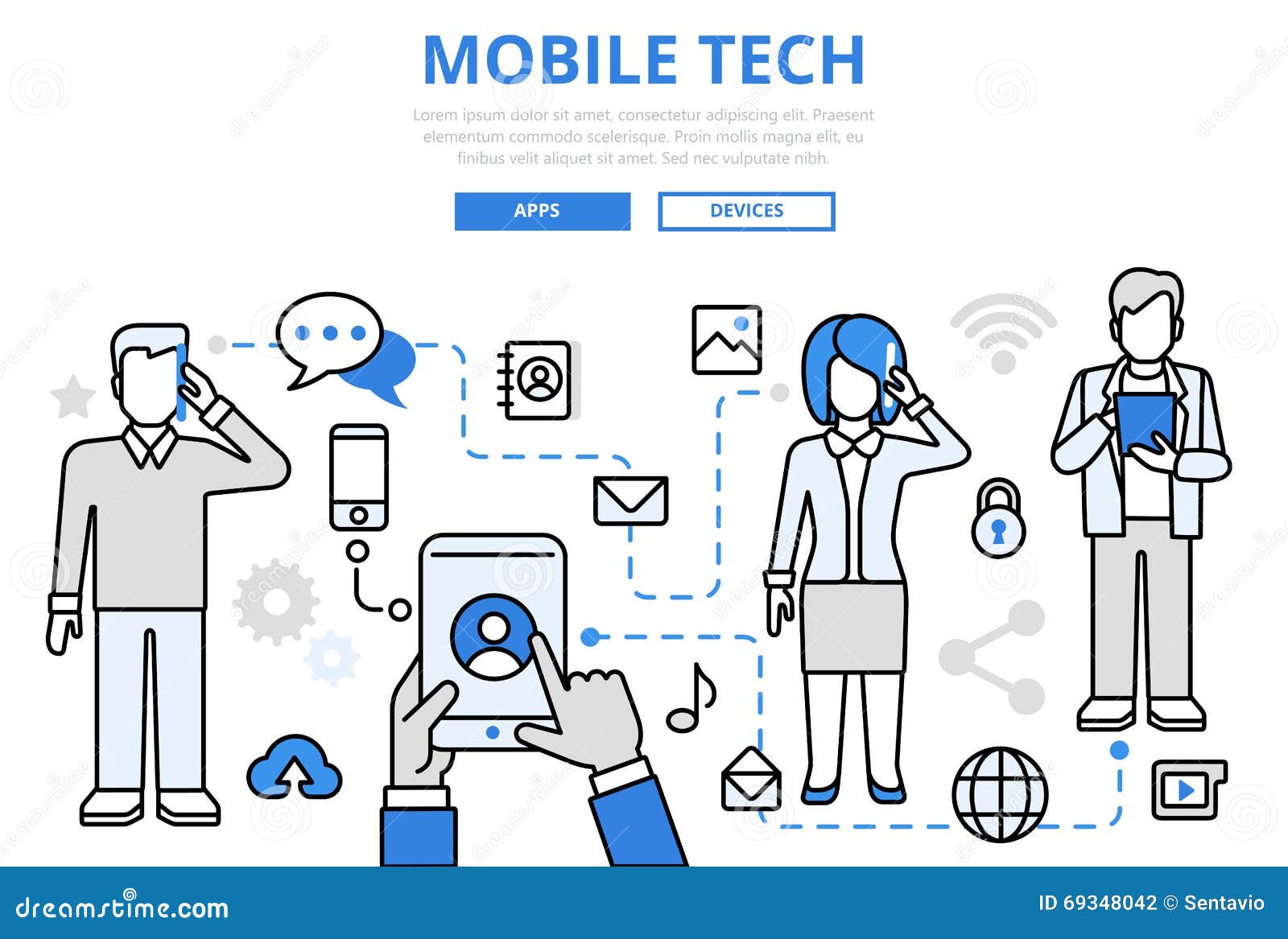 MOBILE TECH

Lorem ipsum dolor sit amet, consectetur adipiscing elit. Praesent elementum commodo scelerisque. Proin mollis magna elit, eu finibus velit aliquet sit amet. Sed nec vulputate nibh.

APPS

DEVICES

dreamstime.com

ID 69348042 © Sentavio