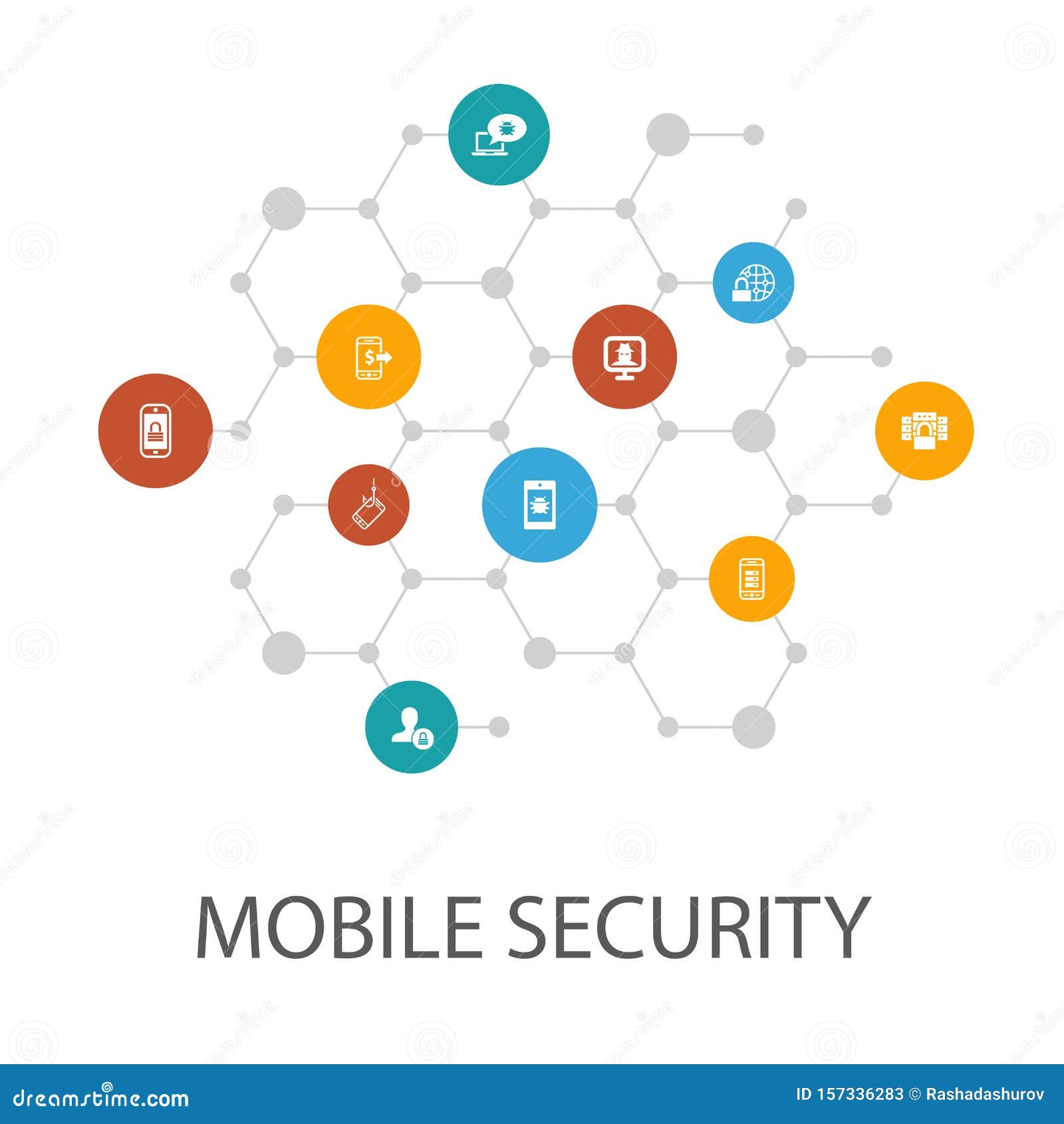 MOBILE SECURITY

dreamstime.com

ID 157336283 © Rashadashurov