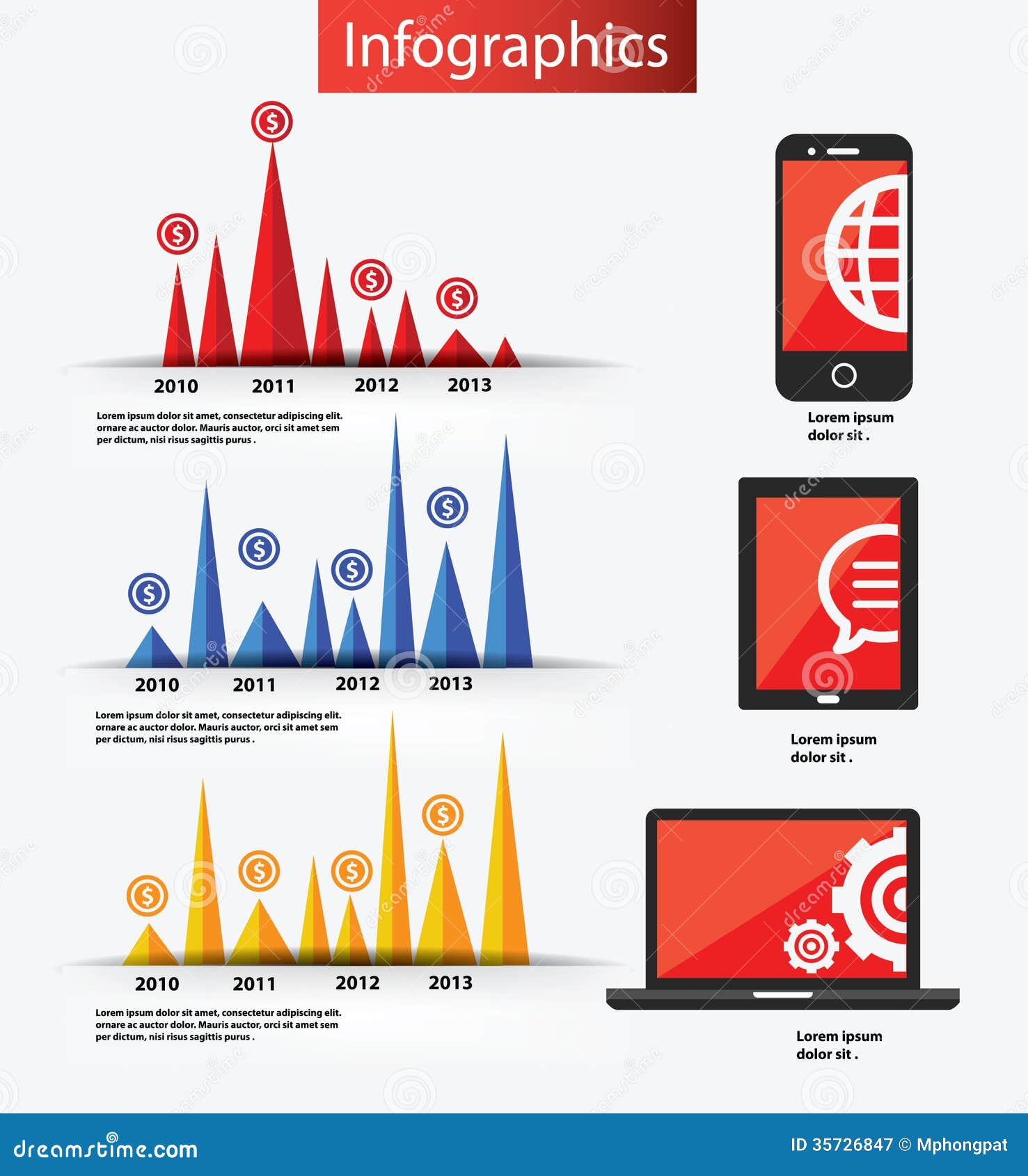 Infographics

$

$

$

$

2010 2011 2012 2013

Lorem ipsum dolor sit amet, consectetur adipiscing elit. ornare ac auctor dolor. Mauris auctor, orci sit amet sem per dictum, nisi risus sagittis purus .

$

$

$

$

2010 2011 2012 2013

Lorem ipsum dolor sit amet, consectetur adipiscing elit. ornare ac auctor dolor. Mauris auctor, orci sit amet sem per dictum, nisi risus sagittis purus .

$

$

$

$

2010 2011 2012 2013

Lorem ipsum dolor sit amet, consectetur adipiscing elit. ornare ac auctor dolor. Mauris auctor, orci sit amet sem per dictum, nisi risus sagittis purus .

Lorem ipsum dolor sit .

Lorem ipsum dolor sit .

Lorem ipsum dolor sit .

dreamstime.com

ID 35726847 © Mphongpat