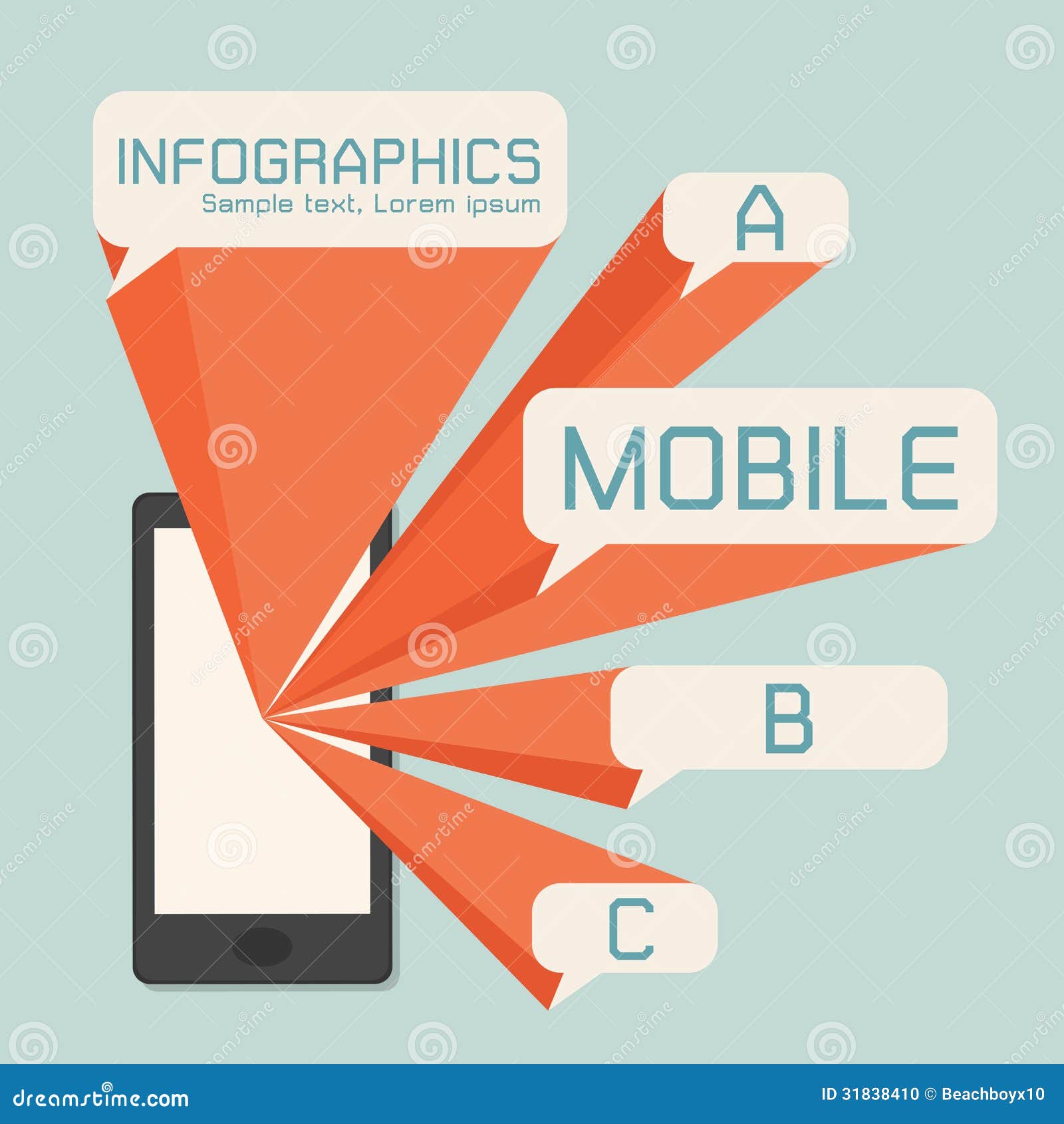 INFOGRAPHICS
Sample text, Lorem ipsum

A

MOBILE

B

C

dreamstime.com

ID 31838410 © Beachboyx10