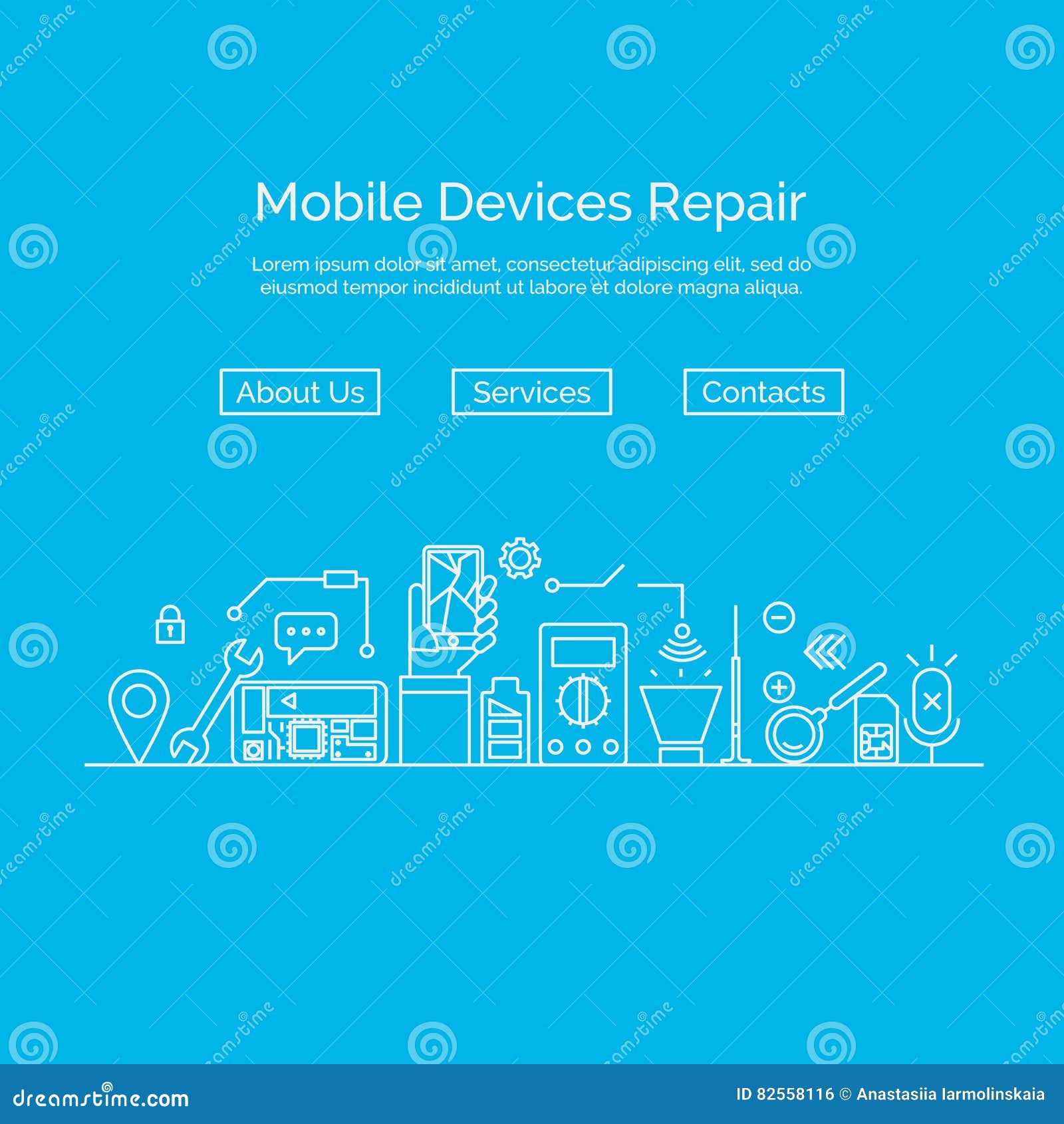 Mobile Devices Repair

Lorem ipsum dolor sit amet, consectetur adipiscing elit, sed do eiusmod tempor incididunt ut labore et dolore magna aliqua.

About Us

Services

Contacts

dreamstime.com

ID 82558116 © Anastasiia Iarmolinskaia