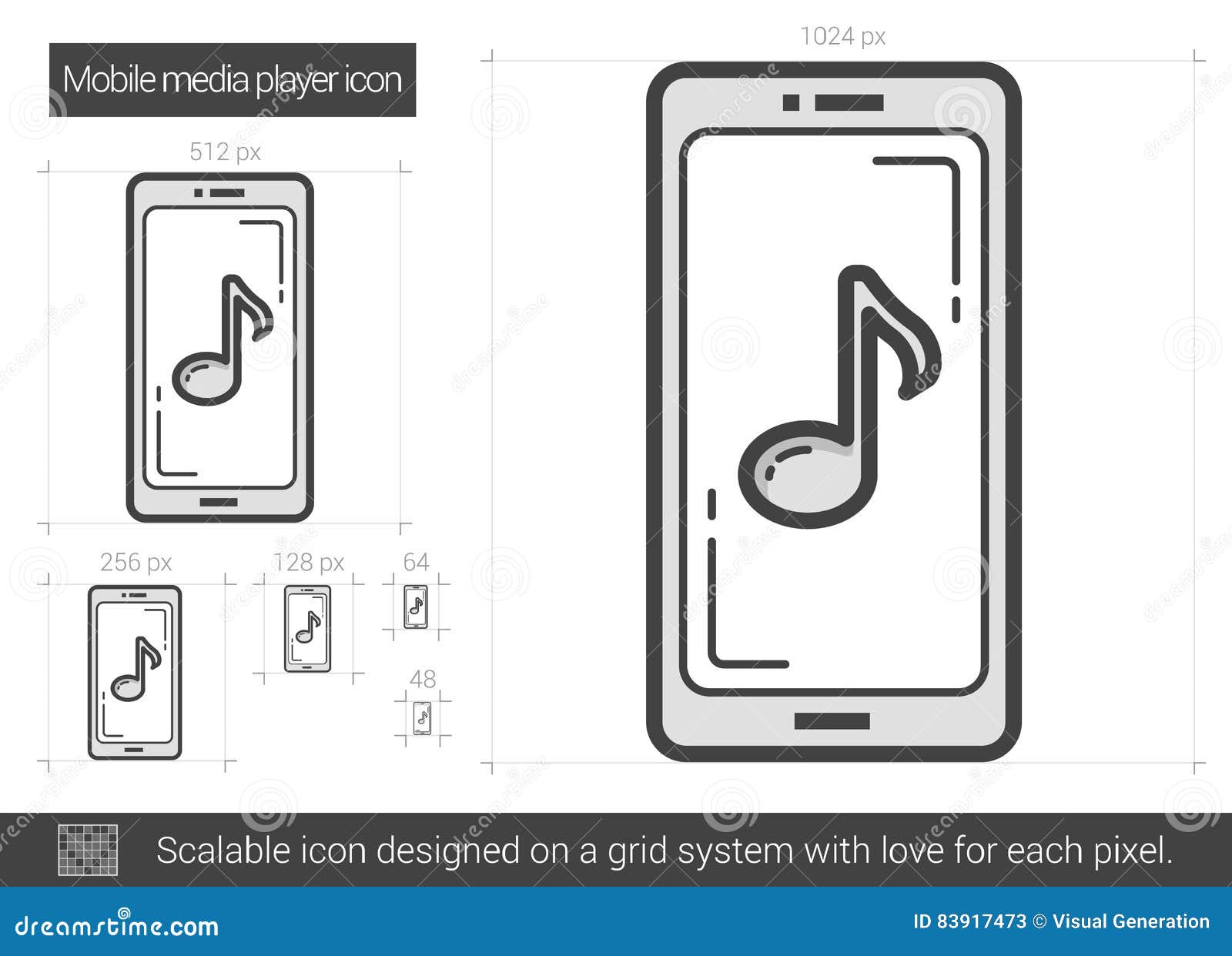 Mobile media player icon

512 px

1024 px

256 px

128 px

64

48

Scalable icon designed on a grid system with love for each pixel.

dreamstime.com

ID 83917473 © Visual Generation