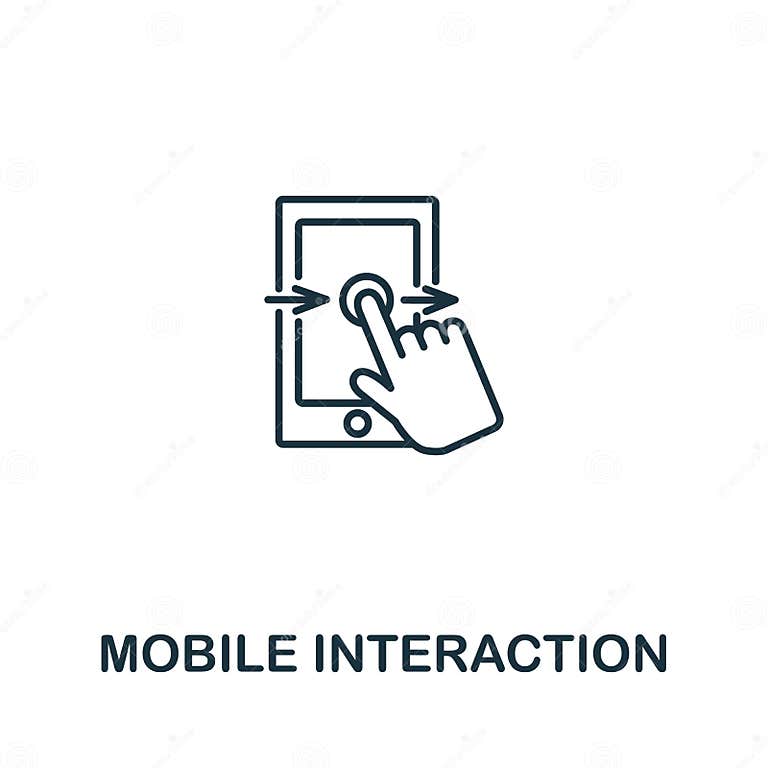 MOBILE INTERACTION