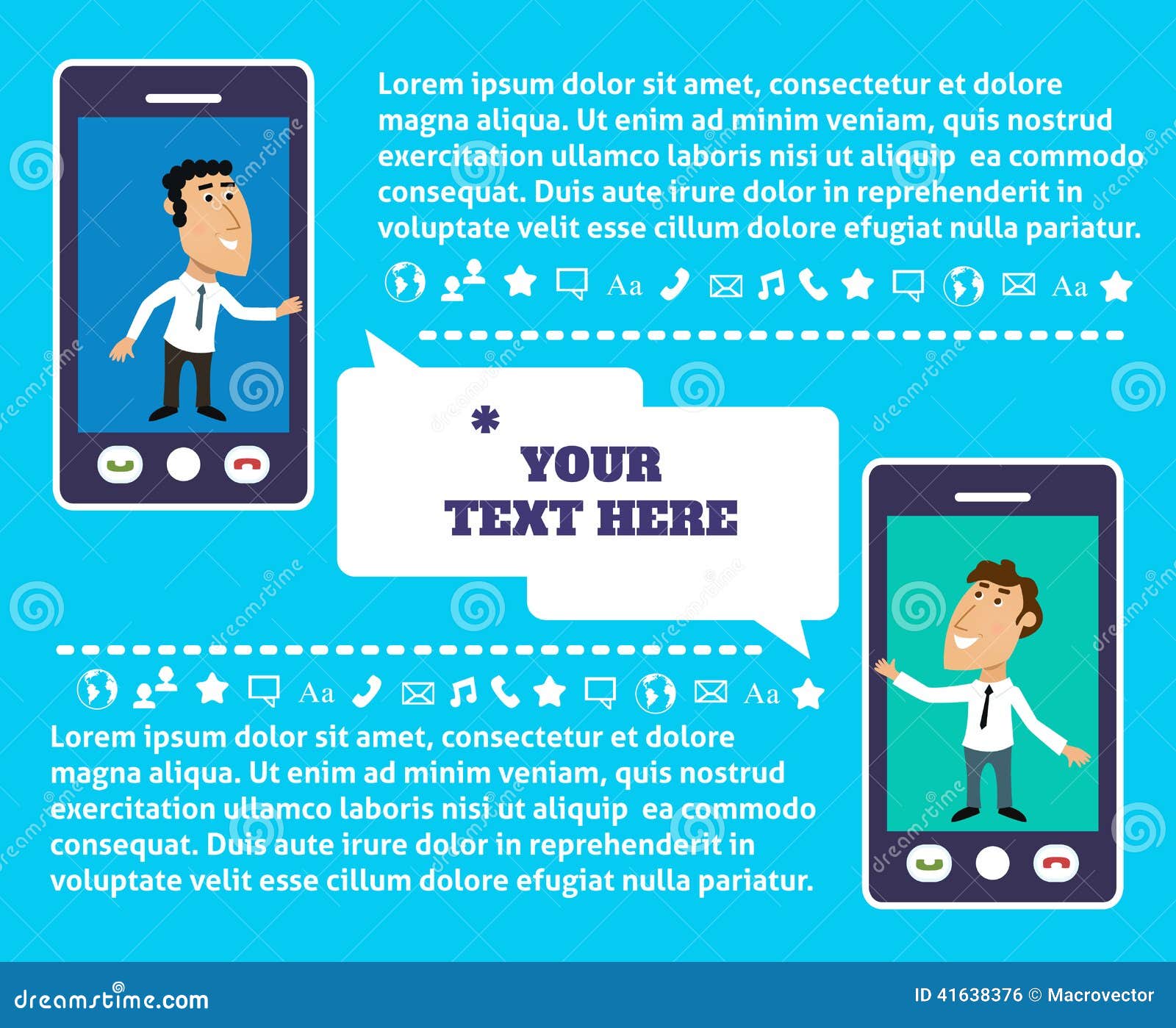 Lorem ipsum dolor sit amet, consectetur et dolore magna aliqua. Ut enim ad minim veniam, quis nostrud exercitation ullamco laboris nisi ut aliquip ea commodo consequat. Duis aute irure dolor in reprehenderit in voluptate velit esse cillum dolore efugiat nulla pariatur.

Aa Aa

*
YOUR
TEXT HERE

Aa Aa

Lorem ipsum dolor sit amet, consectetur et dolore magna aliqua. Ut enim ad minim veniam, quis nostrud exercitation ullamco laboris nisi ut aliquip ea commodo consequat. Duis aute irure dolor in reprehenderit in voluptate velit esse cillum dolore efugiat nulla pariatur.

dreamstime.com

ID 41638376 © Macrovector