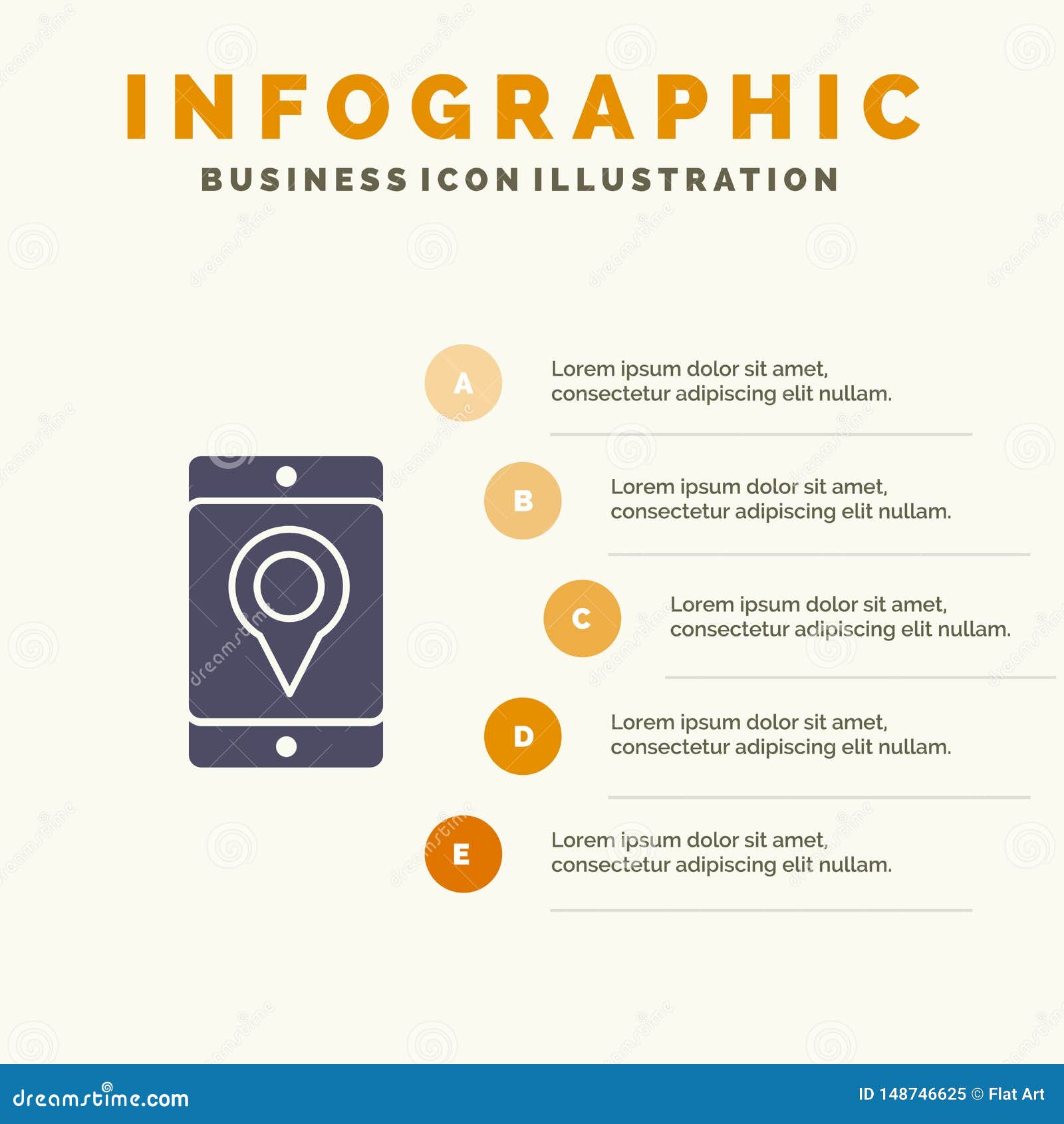 INFOGRAPHIC
BUSINESS ICON ILLUSTRATION

A
Lorem ipsum dolor sit amet, consectetur adipiscing elit nullam.

B
Lorem ipsum dolor sit amet, consectetur adipiscing elit nullam.

C
Lorem ipsum dolor sit amet, consectetur adipiscing elit nullam.

D
Lorem ipsum dolor sit amet, consectetur adipiscing elit nullam.

E
Lorem ipsum dolor sit amet, consectetur adipiscing elit nullam.

dreamstime.com
ID 148746625 © Flat Art