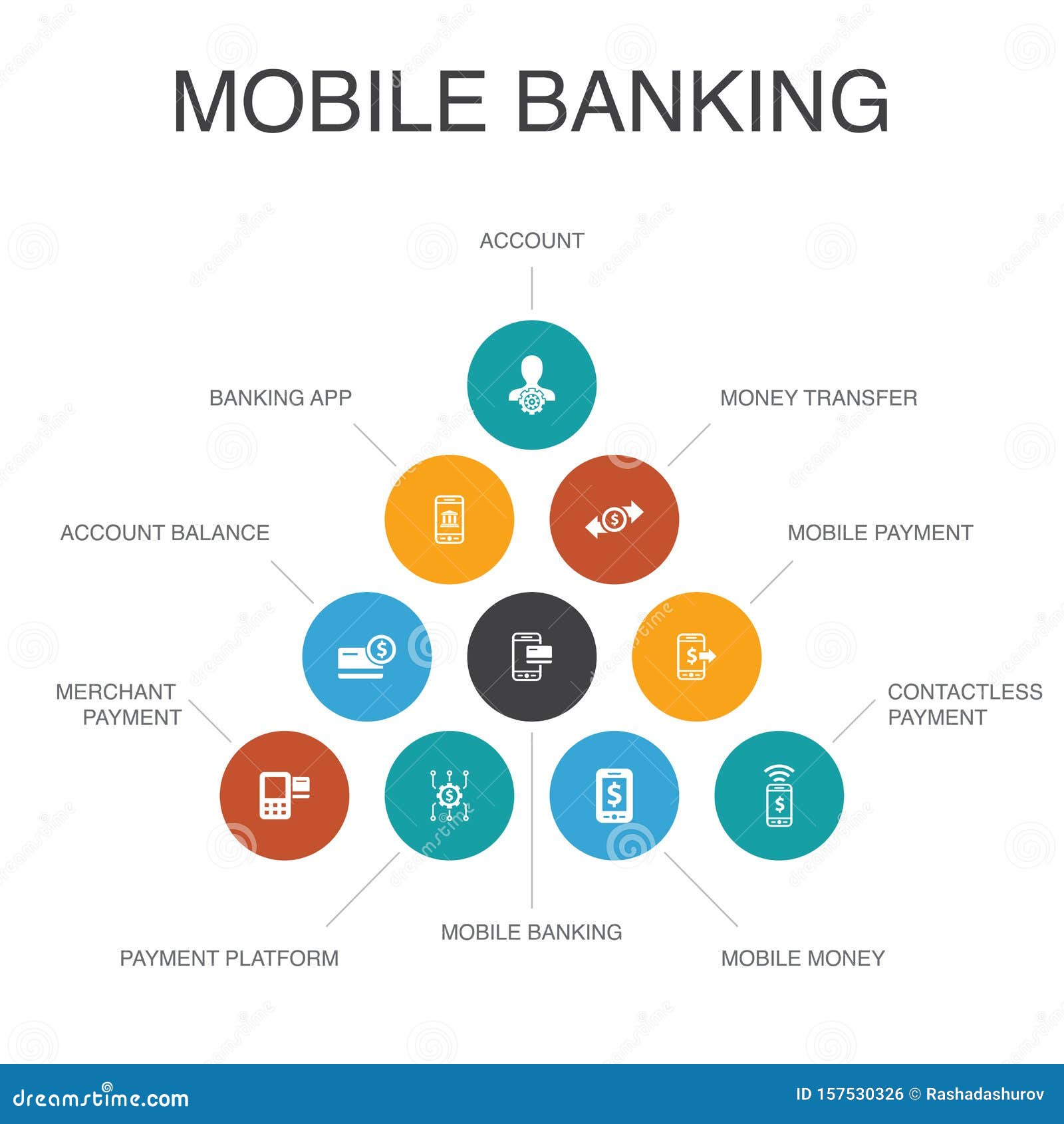 MOBILE BANKING

ACCOUNT

BANKING APP

MONEY TRANSFER

ACCOUNT BALANCE

MOBILE PAYMENT

MERCHANT PAYMENT

CONTACTLESS PAYMENT

PAYMENT PLATFORM

MOBILE BANKING

MOBILE MONEY

dreamstime.com

ID 157530326 © Rashadashurov