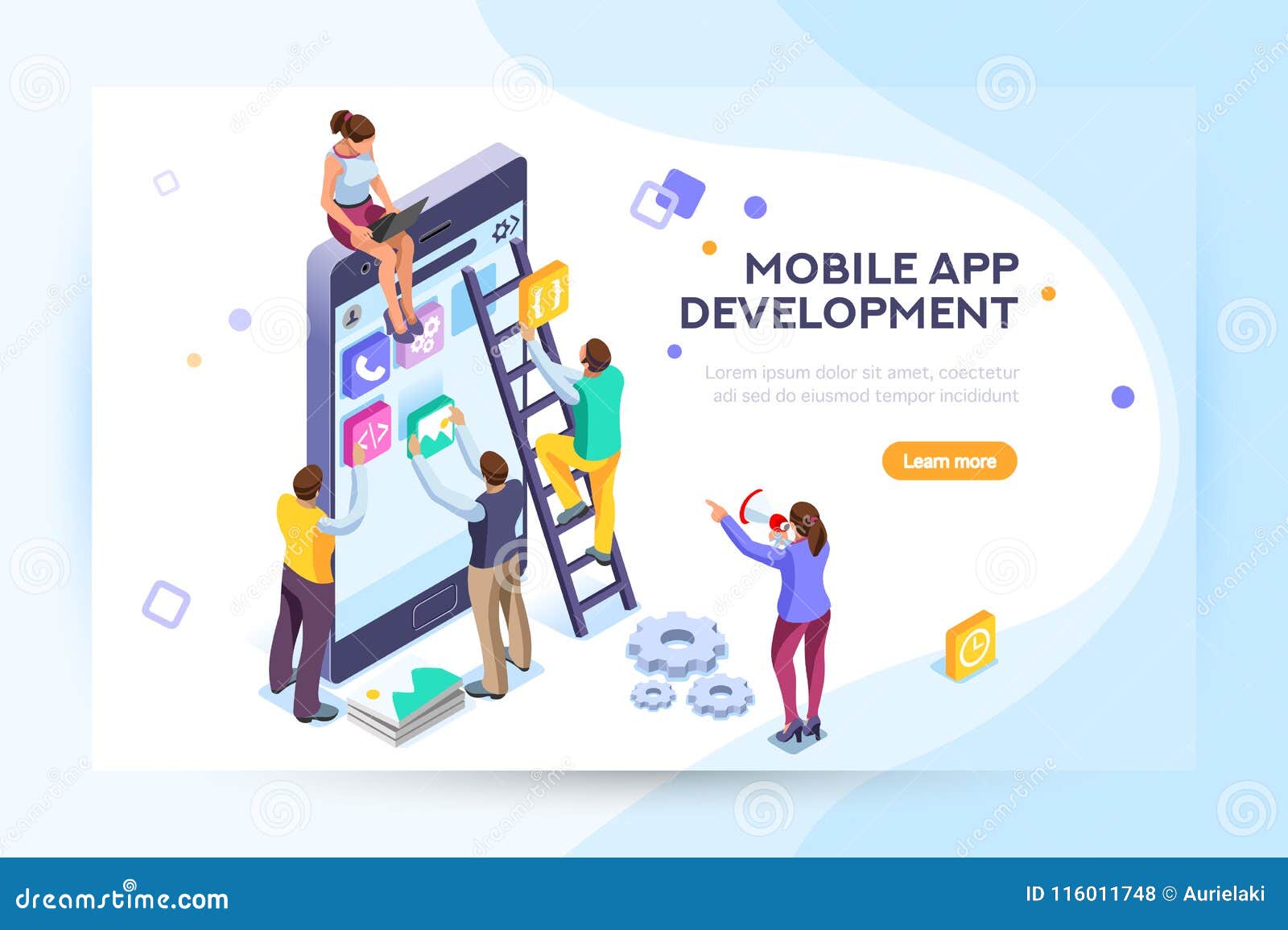 MOBILE APP DEVELOPMENT

Lorem ipsum dolor sit amet, coectetur adi sed do eiusmod tempor incididunt

Learn more

dreamstime.com

ID 116011748 © Aurielaki