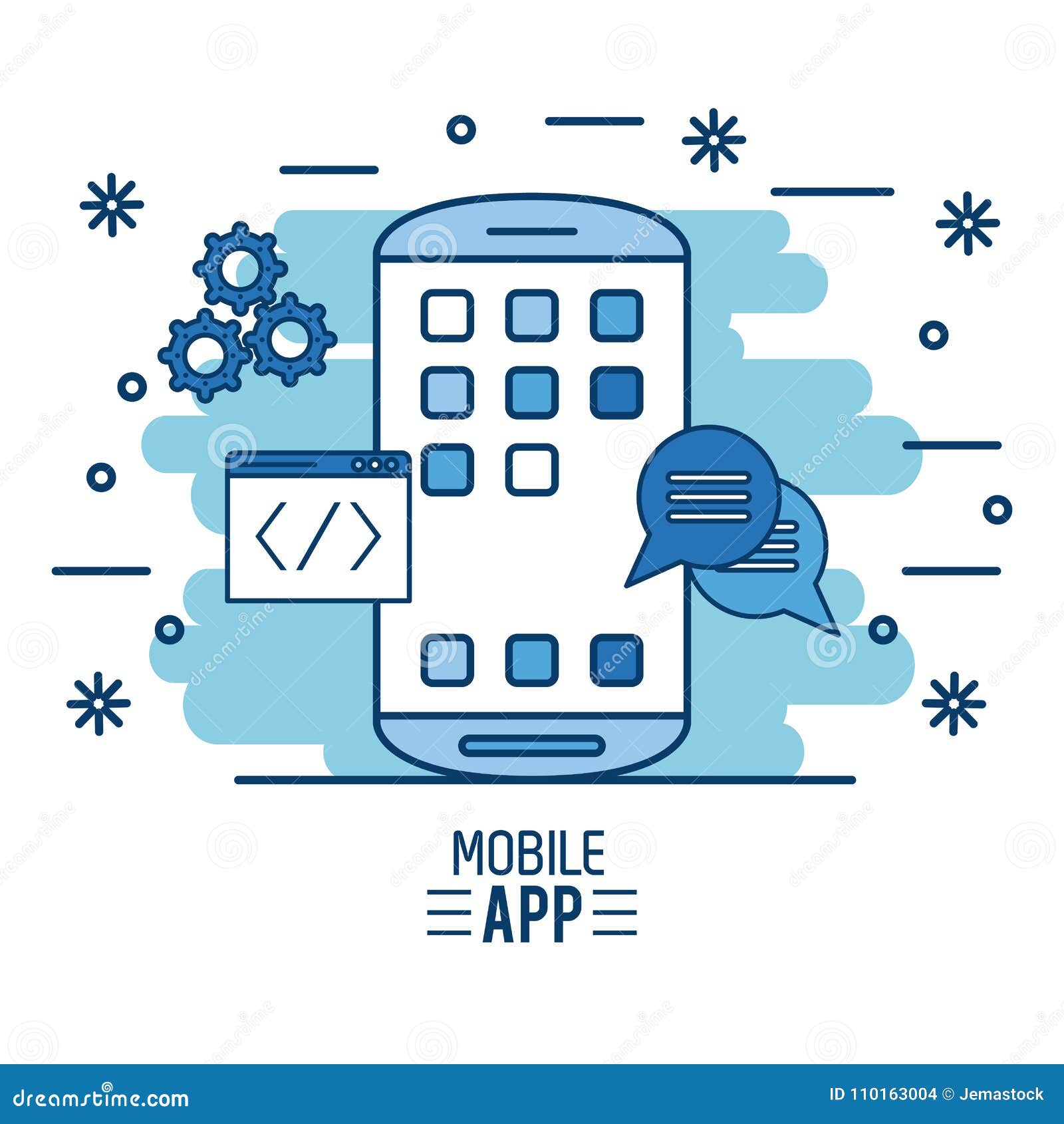 </>

MOBILE
APP

dreamstime.com
ID 110163004 © Jemastock