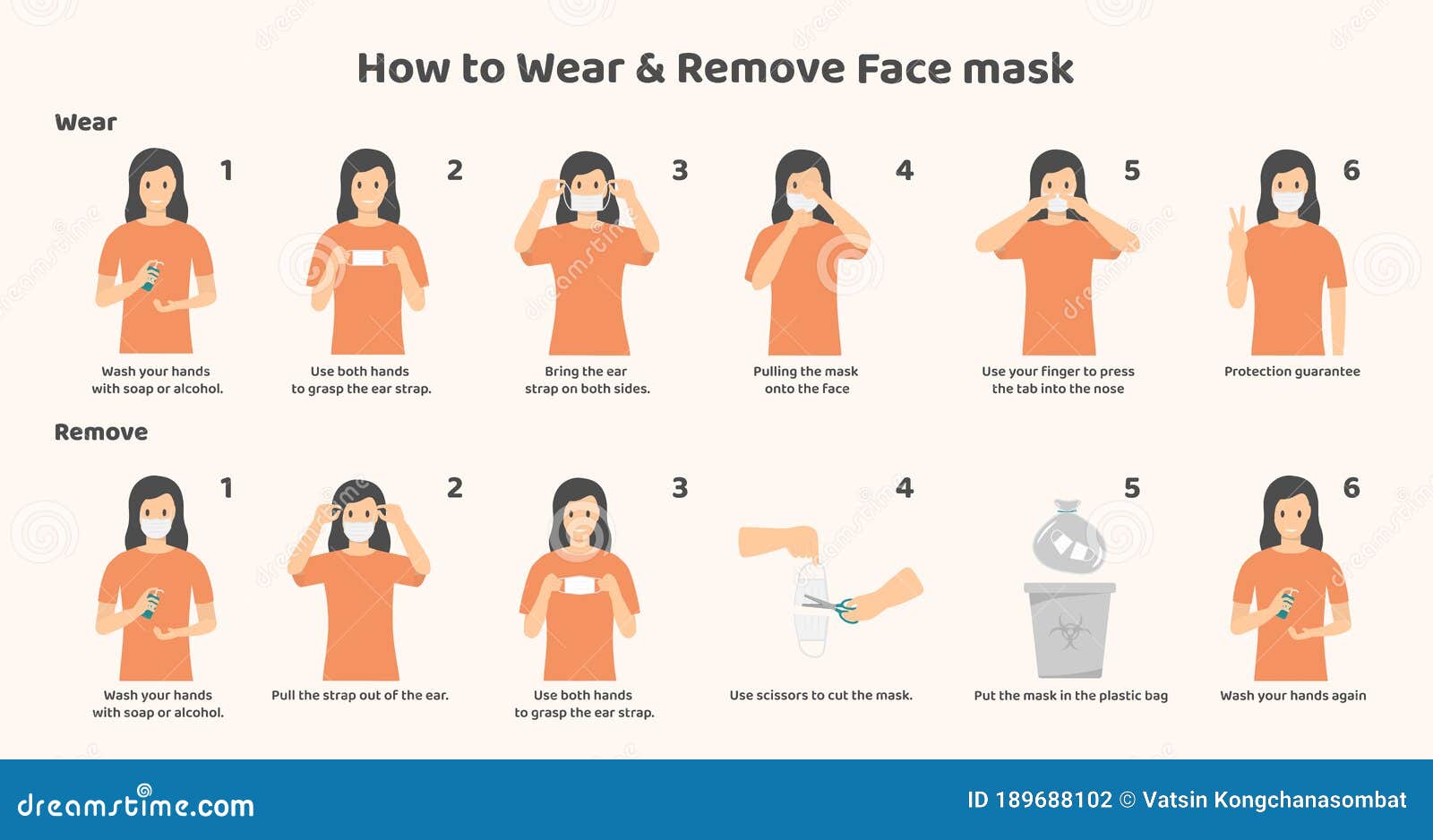 How to Wear & Remove Face mask

Wear

1
Wash your hands with soap or alcohol.

2
Use both hands to grasp the ear strap.

3
Bring the ear strap on both sides.

4
Pulling the mask onto the face

5
Use your finger to press the tab into the nose

6
Protection guarantee

Remove

1
Wash your hands with soap or alcohol.

2
Pull the strap out of the ear.

3
Use both hands to grasp the ear strap.

4
Use scissors to cut the mask.

5
Put the mask in the plastic bag

6
Wash your hands again

dreamstime.com

ID 189688102 © Vatsin Kongchanasombat