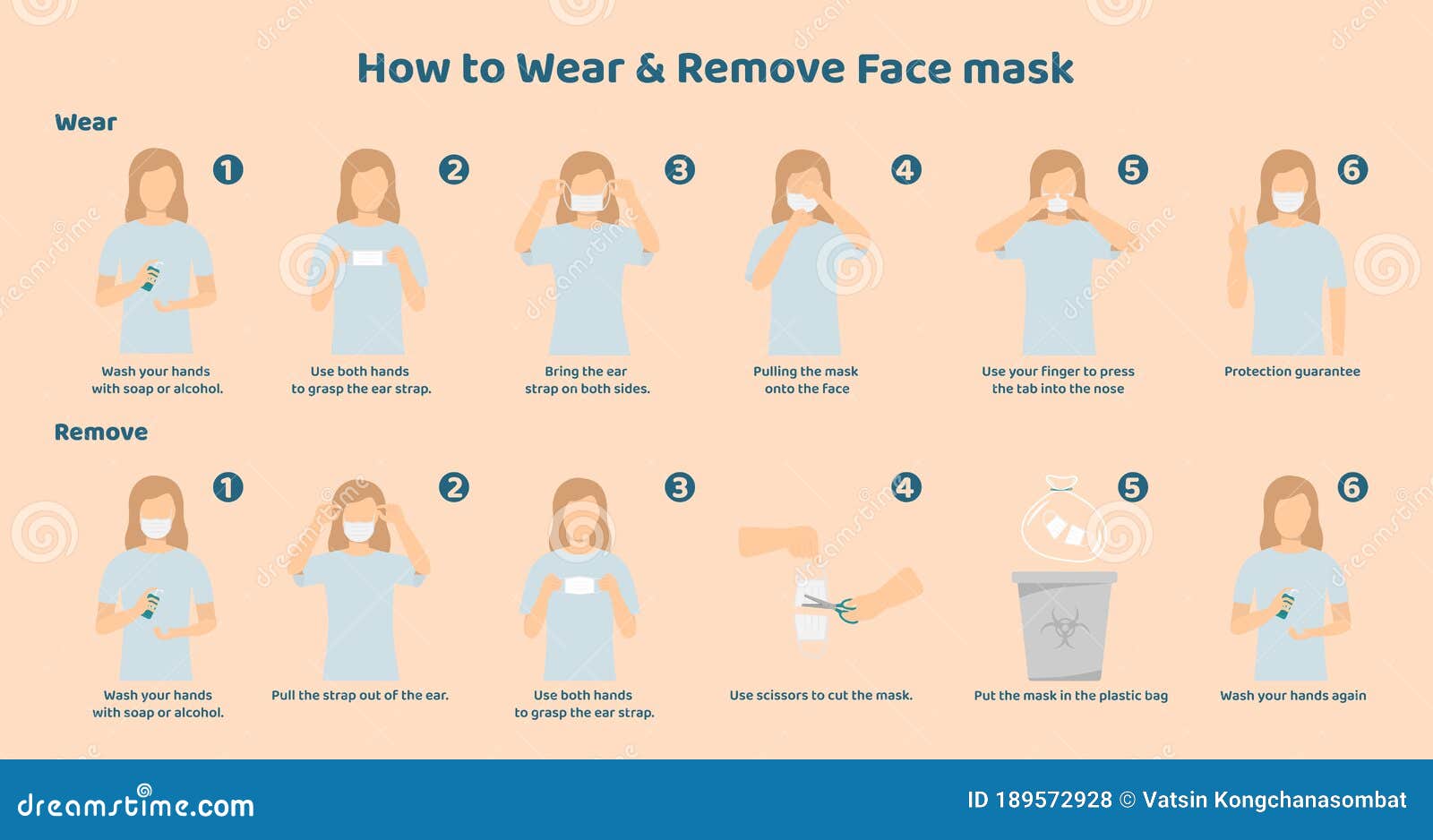 How to Wear & Remove Face mask

Wear

1
Wash your hands with soap or alcohol.

2
Use both hands to grasp the ear strap.

3
Bring the ear strap on both sides.

4
Pulling the mask onto the face

5
Use your finger to press the tab into the nose

6
Protection guarantee

Remove

1
Wash your hands with soap or alcohol.

2
Pull the strap out of the ear.

3
Use both hands to grasp the ear strap.

4
Use scissors to cut the mask.

5
Put the mask in the plastic bag

6
Wash your hands again

dreamstime.com

ID 189572928 © Vatsin Kongchanasombat