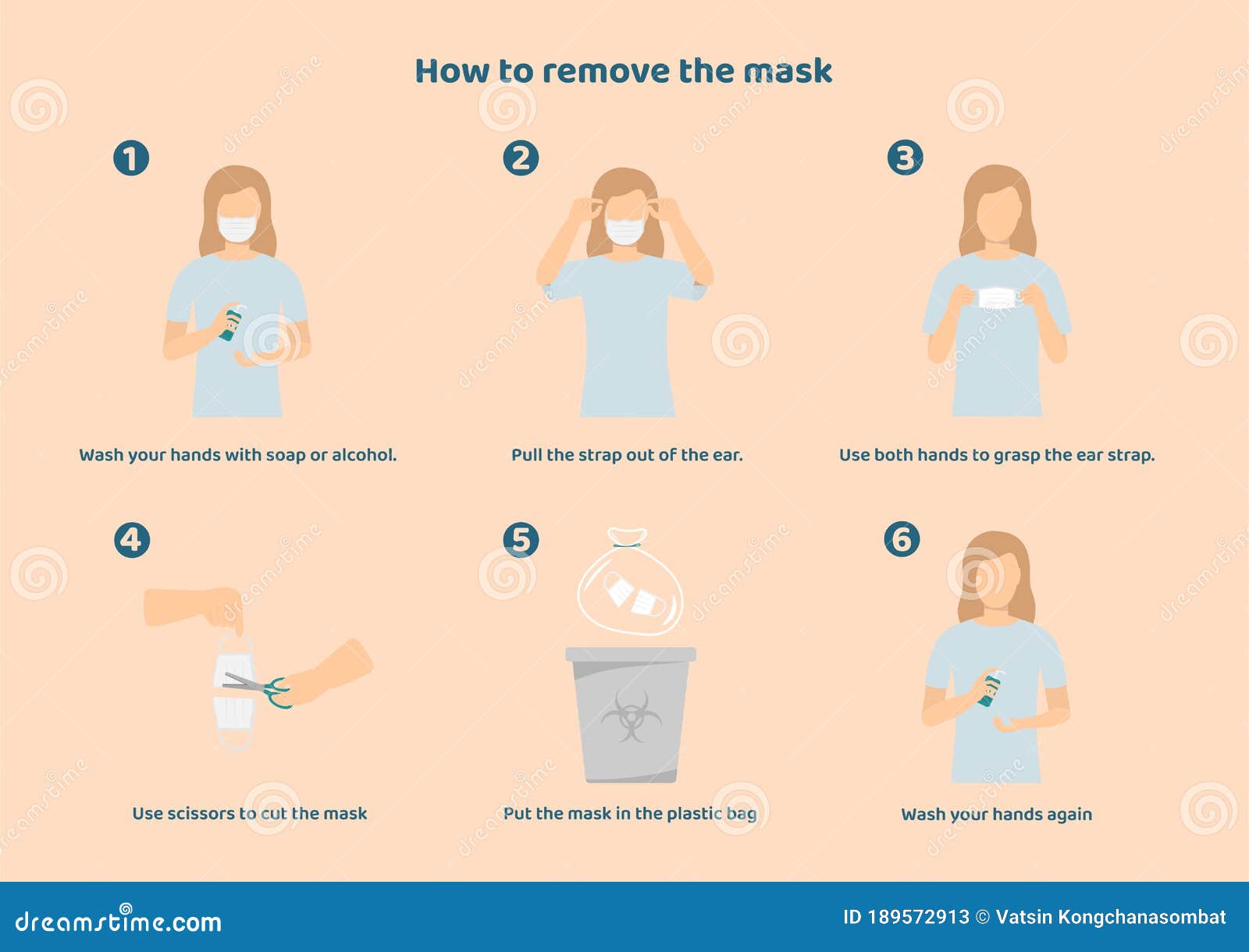 How to remove the mask

1

Wash your hands with soap or alcohol.

2

Pull the strap out of the ear.

3

Use both hands to grasp the ear strap.

4

Use scissors to cut the mask

5

Put the mask in the plastic bag

6

Wash your hands again

dreamstime.com

ID 189572913 © Vatsin Kongchanasombat