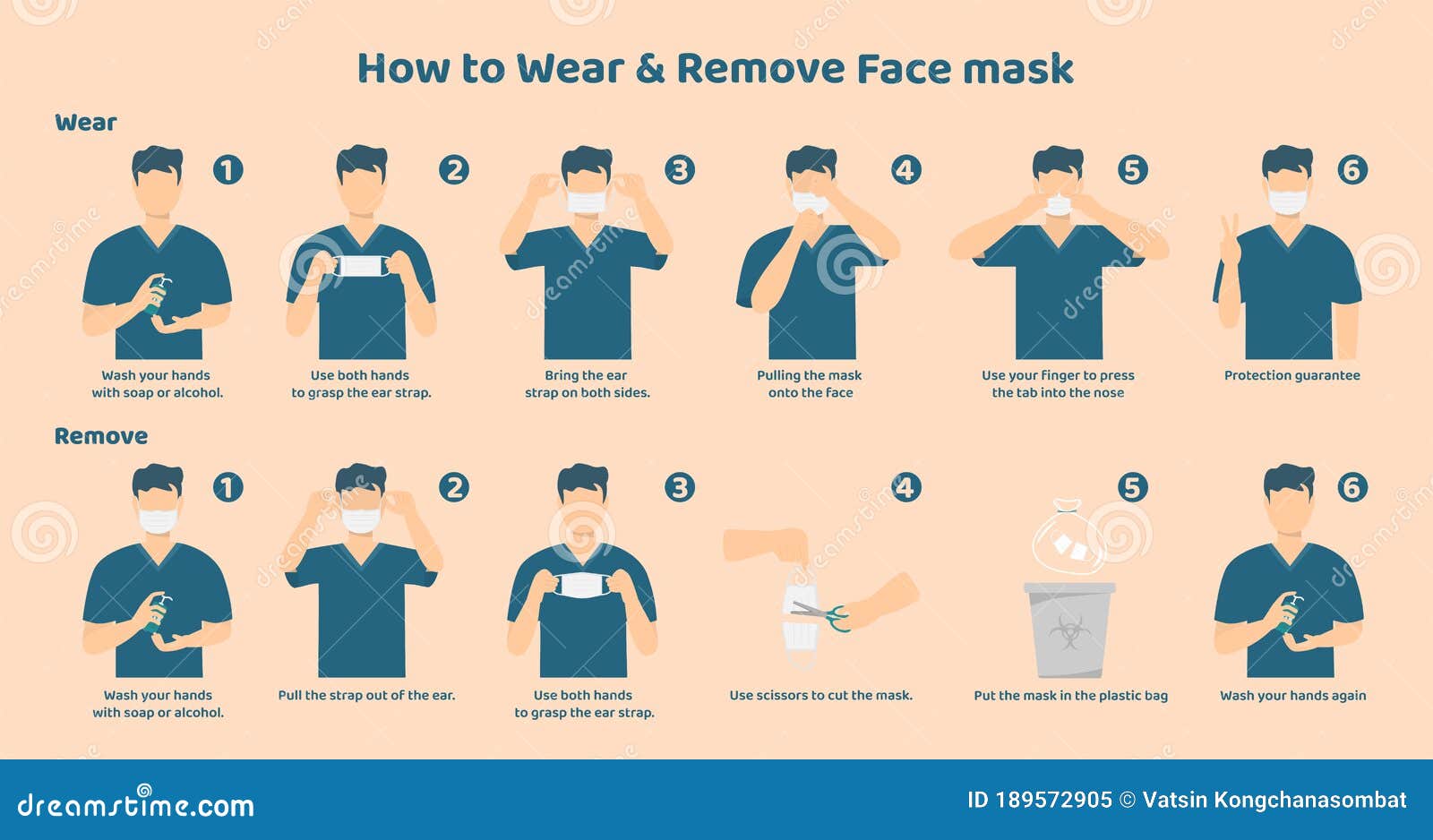 How to Wear & Remove Face mask

Wear

1
Wash your hands with soap or alcohol.

2
Use both hands to grasp the ear strap.

3
Bring the ear strap on both sides.

4
Pulling the mask onto the face

5
Use your finger to press the tab into the nose

6
Protection guarantee

Remove

1
Wash your hands with soap or alcohol.

2
Pull the strap out of the ear.

3
Use both hands to grasp the ear strap.

4
Use scissors to cut the mask.

5
Put the mask in the plastic bag

6
Wash your hands again

dreamstime.com

ID 189572905 © Vatsin Kongchanasombat