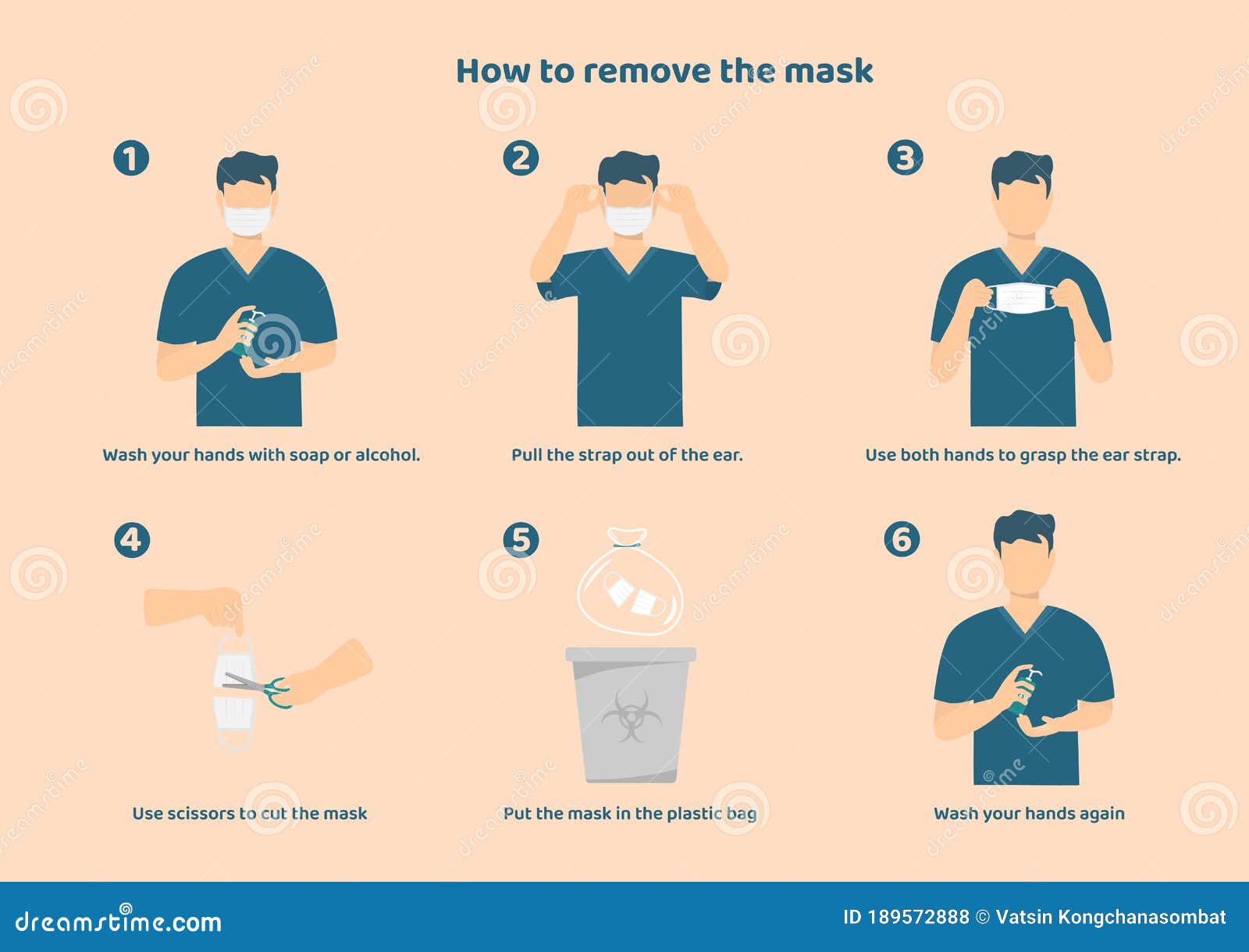 How to remove the mask

1

Wash your hands with soap or alcohol.

2

Pull the strap out of the ear.

3

Use both hands to grasp the ear strap.

4

Use scissors to cut the mask

5

Put the mask in the plastic bag

6

Wash your hands again

dreamstime.com

ID 189572888 © Vatsin Kongchanasombat