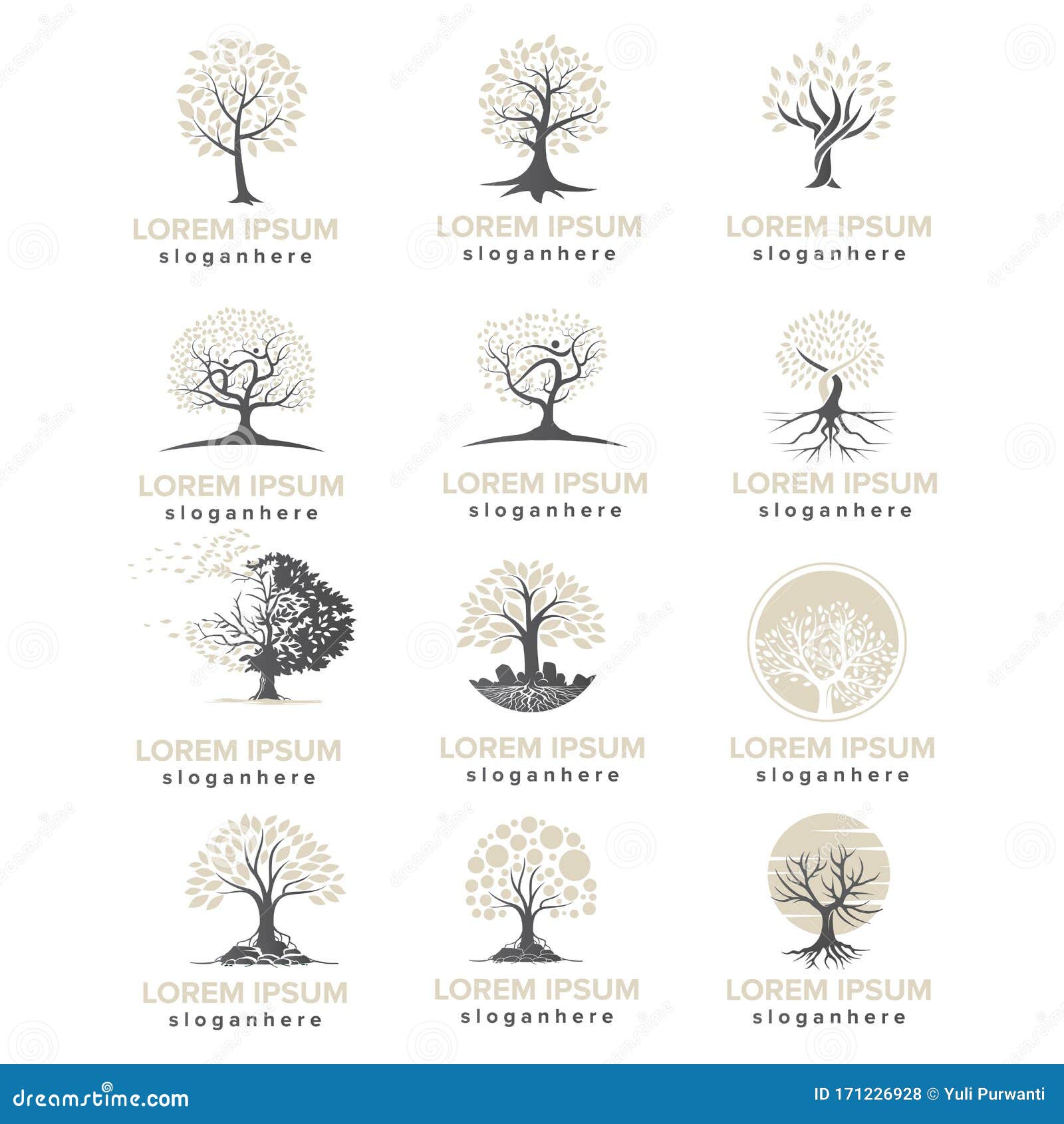 LOREM IPSUM
sloganhere

LOREM IPSUM
sloganhere

LOREM IPSUM
sloganhere

LOREM IPSUM
sloganhere

LOREM IPSUM
sloganhere

LOREM IPSUM
sloganhere

LOREM IPSUM
sloganhere

LOREM IPSUM
sloganhere

LOREM IPSUM
sloganhere

LOREM IPSUM
sloganhere

LOREM IPSUM
sloganhere

LOREM IPSUM
sloganhere

dreamstime.com

ID 171226928 © Yuli Purwanti