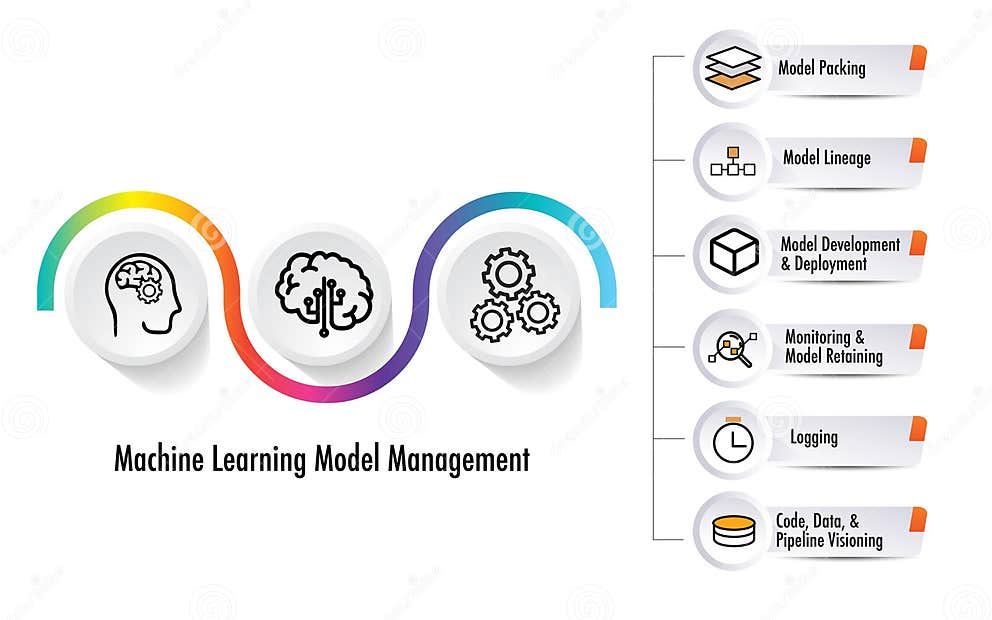 Machine Learning Model Management

Model Packing

Model Lineage

Model Development & Deployment

Monitoring & Model Retaining

Logging

Code, Data, & Pipeline Visioning