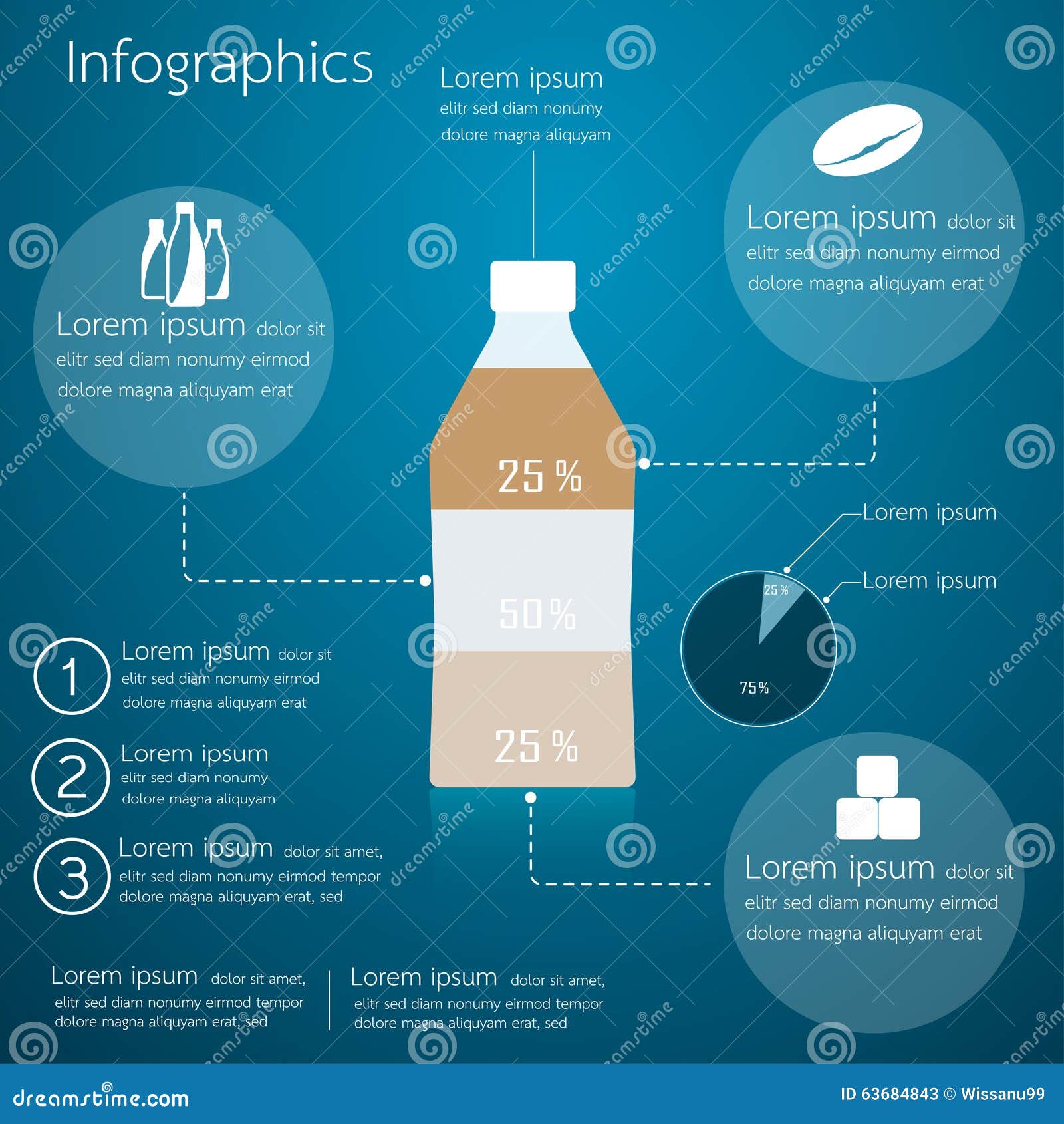 Infographics

Lorem ipsum
elitr sed diam nonumy
dolore magna aliquyam

Lorem ipsum dolor sit
elitr sed diam nonumy eirmod
dolore magna aliquyam erat

Lorem ipsum dolor sit
elitr sed diam nonumy eirmod
dolore magna aliquyam erat

25 %

50 %

25 %

Lorem ipsum

Lorem ipsum

25 %

75 %

1 Lorem ipsum dolor sit
elitr sed diam nonumy eirmod
dolore magna aliquyam erat

2 Lorem ipsum
elitr sed diam nonumy
dolore magna aliquyam

3 Lorem ipsum dolor sit amet,
elitr sed diam nonumy eirmod tempor
dolore magna aliquyam erat, sed

Lorem ipsum dolor sit
elitr sed diam nonumy eirmod
dolore magna aliquyam erat

Lorem ipsum dolor sit amet,
elitr sed diam nonumy eirmod tempor
dolore magna aliquyam erat, sed

Lorem ipsum dolor sit amet,
elitr sed diam nonumy eirmod tempor
dolore magna aliquyam erat, sed

dreamstime.com
ID 63684843 © Wissanu99