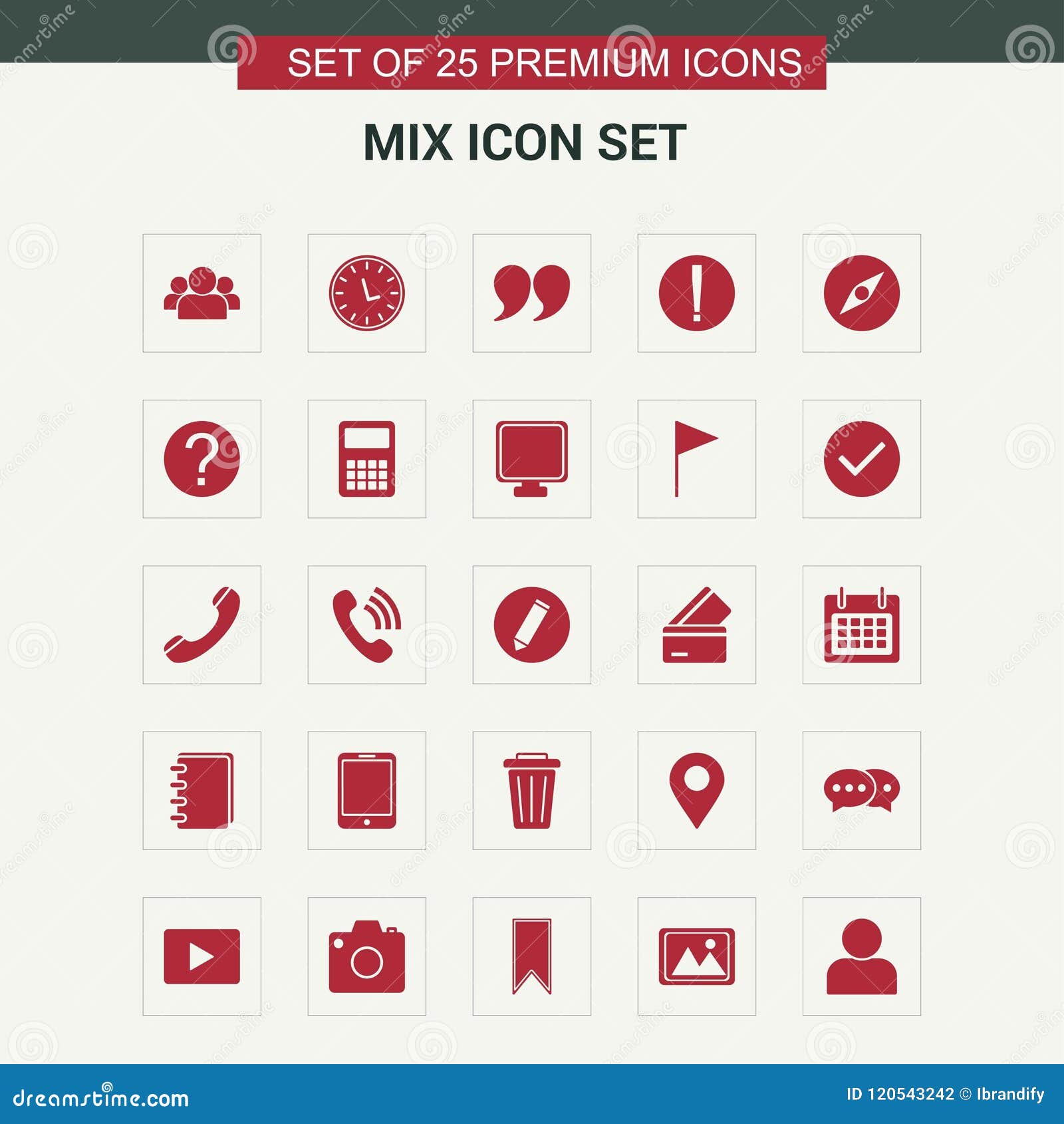 SET OF 25 PREMIUM ICONS

MIX ICON SET

dreamstime.com

ID 120543242 © Ibrandify