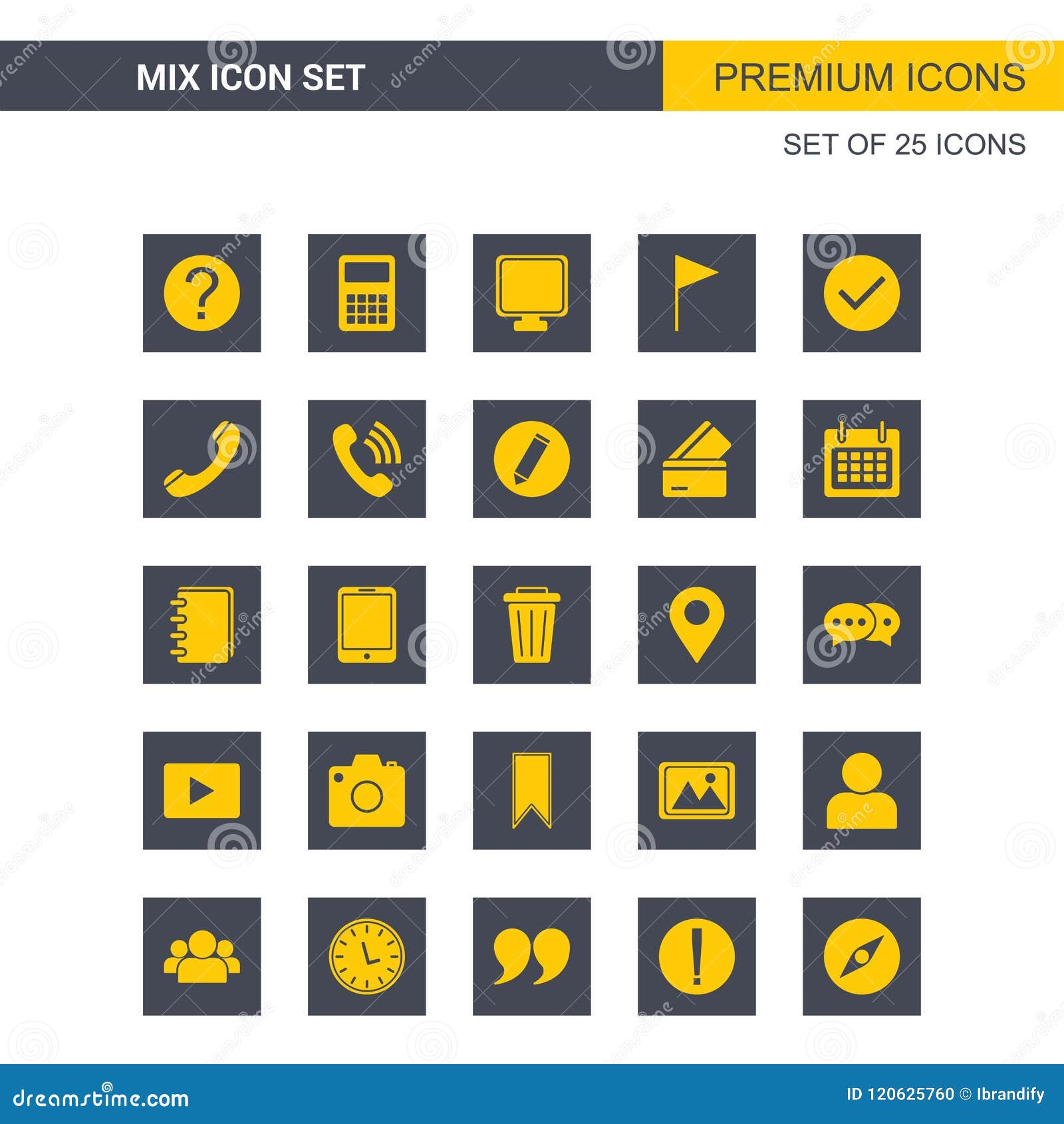 MIX ICON SET

PREMIUM ICONS

SET OF 25 ICONS

dreamstime.com

ID 120625760 © Ibrandify