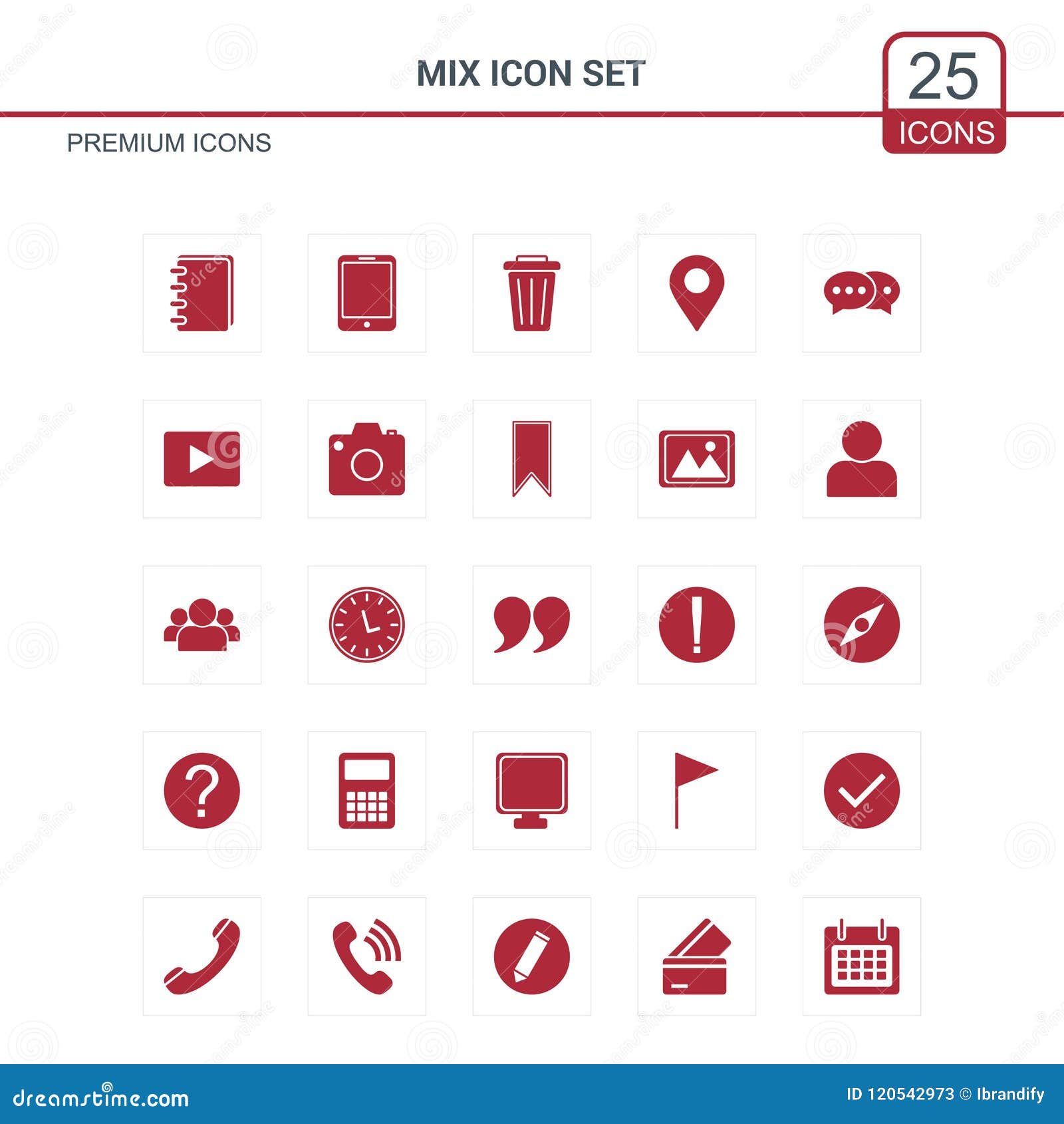 MIX ICON SET

25 ICONS

PREMIUM ICONS

dreamstime.com

ID 120542973 © Ibrandify