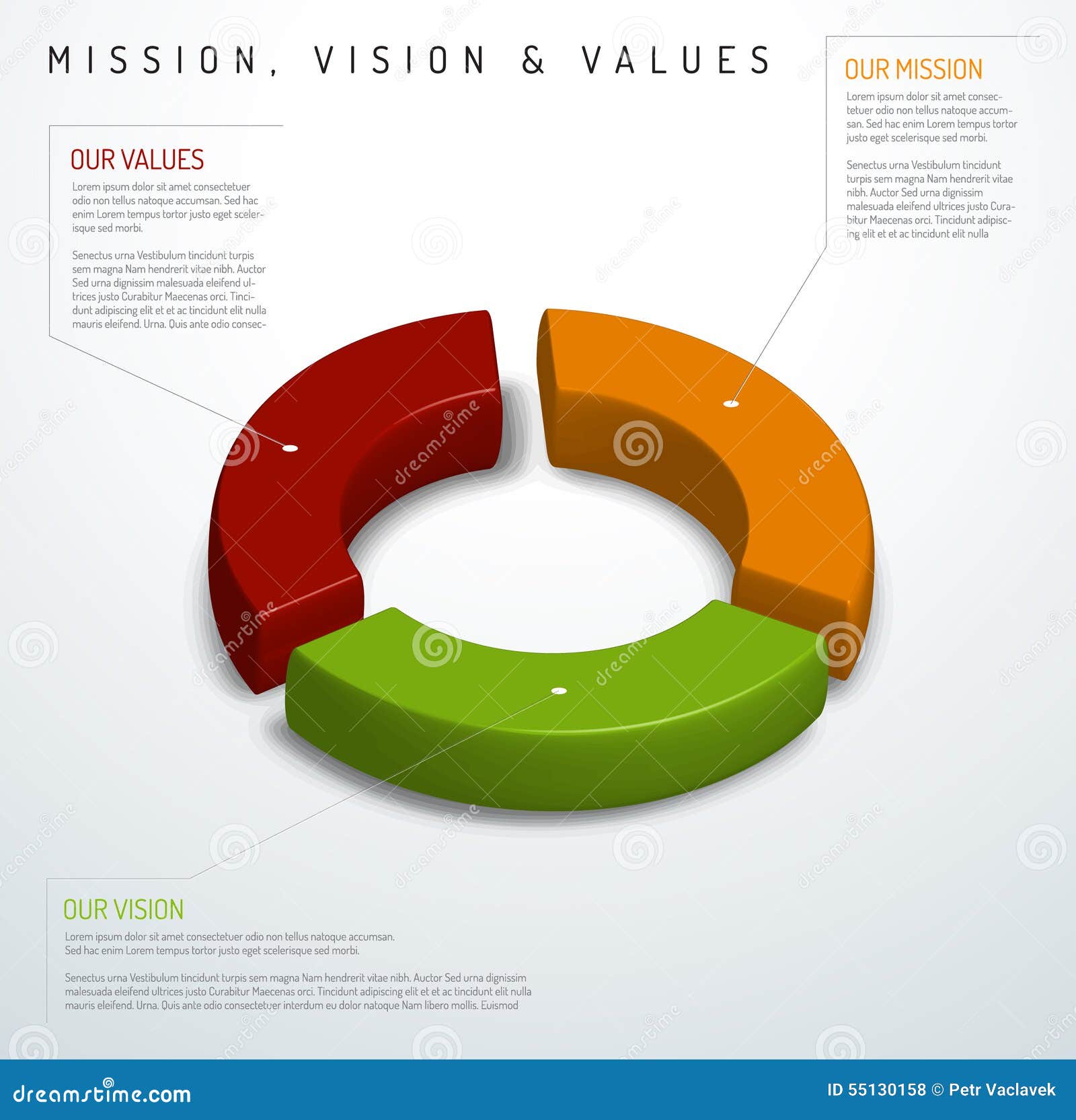 MISSION, VISION & VALUES

OUR VALUES

Lorem ipsum dolor sit amet consectetuer odio non tellus natoque accumsan. Sed hac enim Lorem tempus tortor justo eget scelerisque sed morbi.

Senectus urna Vestibulum tincidunt turpis sem magna Nam hendrerit vitae nibh. Auctor Sed urna dignissim malesuada eleifend ultrices justo Curabitur Maecenas orci. Tincidunt adipiscing elit et et ac tincidunt elit nulla mauris eleifend. Urna. Quis ante odio consec-

OUR MISSION

Lorem ipsum dolor sit amet consectetuer odio non tellus natoque accumsan. Sed hac enim Lorem tempus tortor justo eget scelerisque sed morbi.

Senectus urna Vestibulum tincidunt turpis sem magna Nam hendrerit vitae nibh. Auctor Sed urna dignissim malesuada eleifend ultrices justo Curabitur Maecenas orci. Tincidunt adipiscing elit et et ac tincidunt elit nulla

OUR VISION

Lorem ipsum dolor sit amet consectetuer odio non tellus natoque accumsan. Sed hac enim Lorem tempus tortor justo eget scelerisque sed morbi.

Senectus urna Vestibulum tincidunt turpis sem magna Nam hendrerit vitae nibh. Auctor Sed urna dignissim malesuada eleifend ultrices justo Curabitur Maecenas orci. Tincidunt adipiscing elit et et ac tincidunt elit nulla mauris eleifend. Urna. Quis ante odio consectetuer interdum eu dolor natoque Nam libero mollis. Euismod

dreamstime.com

ID 55130158 © Petr Vaclavek