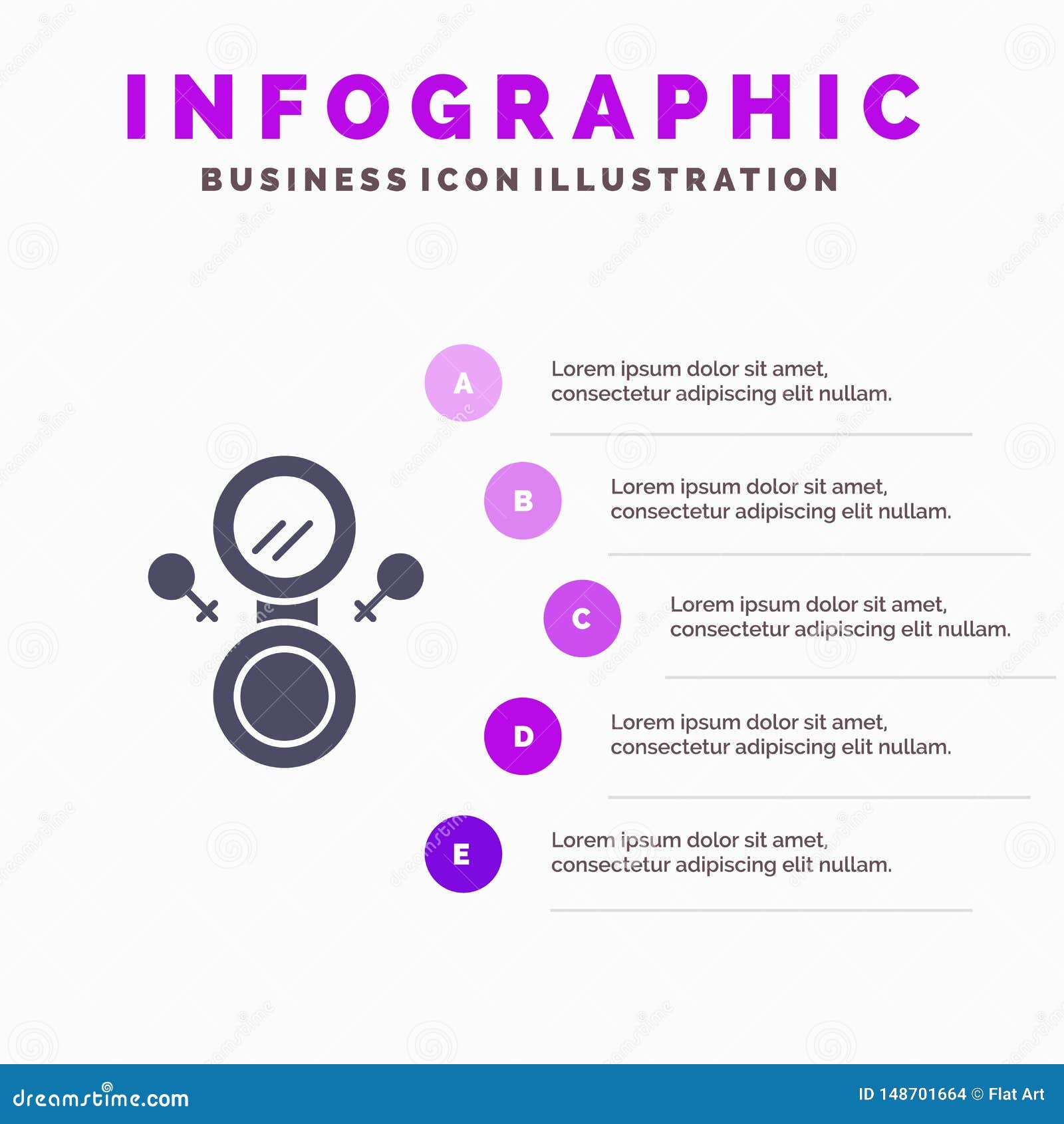 INFOGRAPHIC

BUSINESS ICON ILLUSTRATION

A

Lorem ipsum dolor sit amet, consectetur adipiscing elit nullam.

B

Lorem ipsum dolor sit amet, consectetur adipiscing elit nullam.

C

Lorem ipsum dolor sit amet, consectetur adipiscing elit nullam.

D

Lorem ipsum dolor sit amet, consectetur adipiscing elit nullam.

E

Lorem ipsum dolor sit amet, consectetur adipiscing elit nullam.

dreamstime.com

ID 148701664 © Flat Art