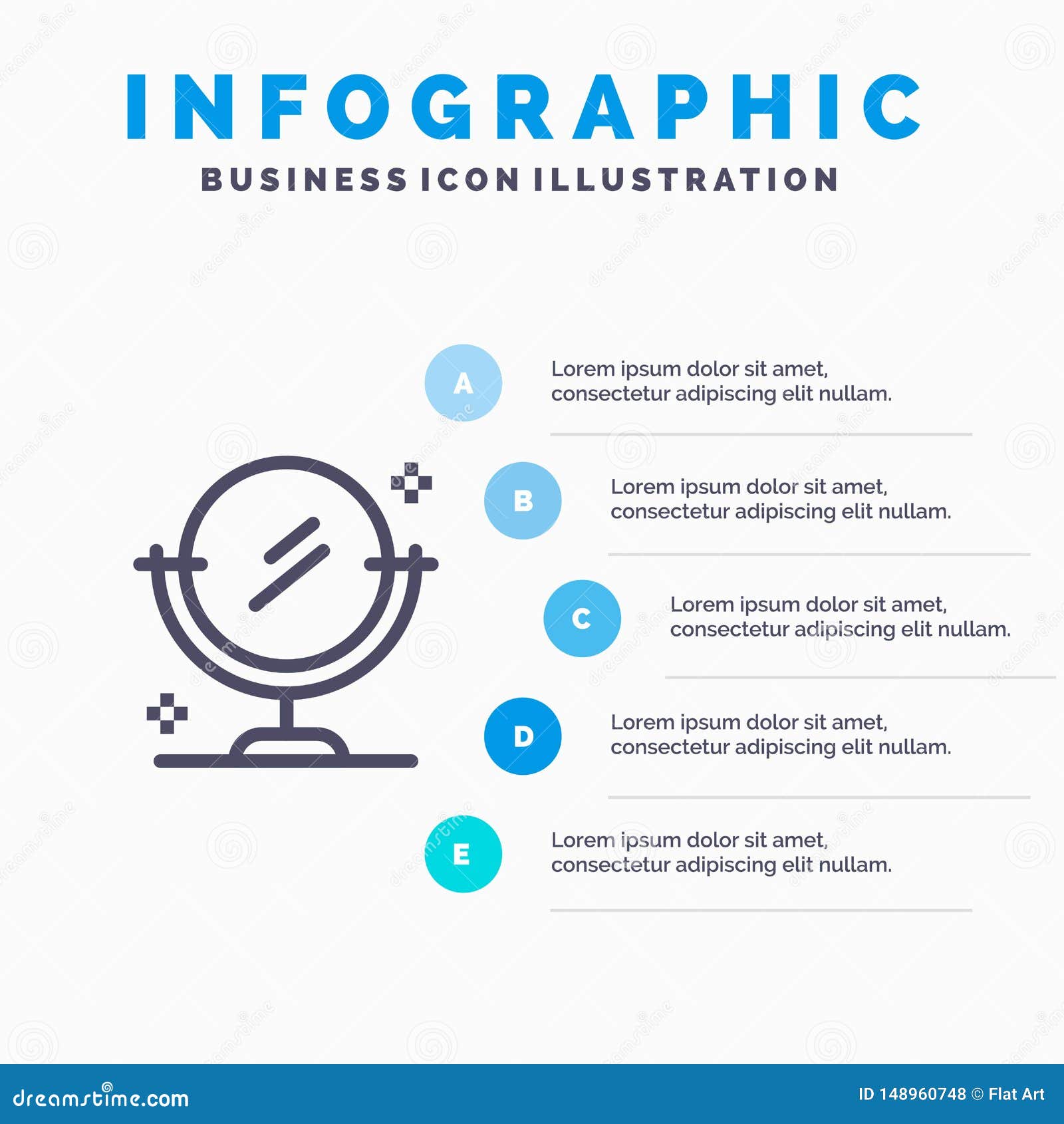 INFOGRAPHIC
BUSINESS ICON ILLUSTRATION

A
Lorem ipsum dolor sit amet, consectetur adipiscing elit nullam.

B
Lorem ipsum dolor sit amet, consectetur adipiscing elit nullam.

C
Lorem ipsum dolor sit amet, consectetur adipiscing elit nullam.

D
Lorem ipsum dolor sit amet, consectetur adipiscing elit nullam.

E
Lorem ipsum dolor sit amet, consectetur adipiscing elit nullam.

dreamstime.com
ID 148960748 © Flat Art