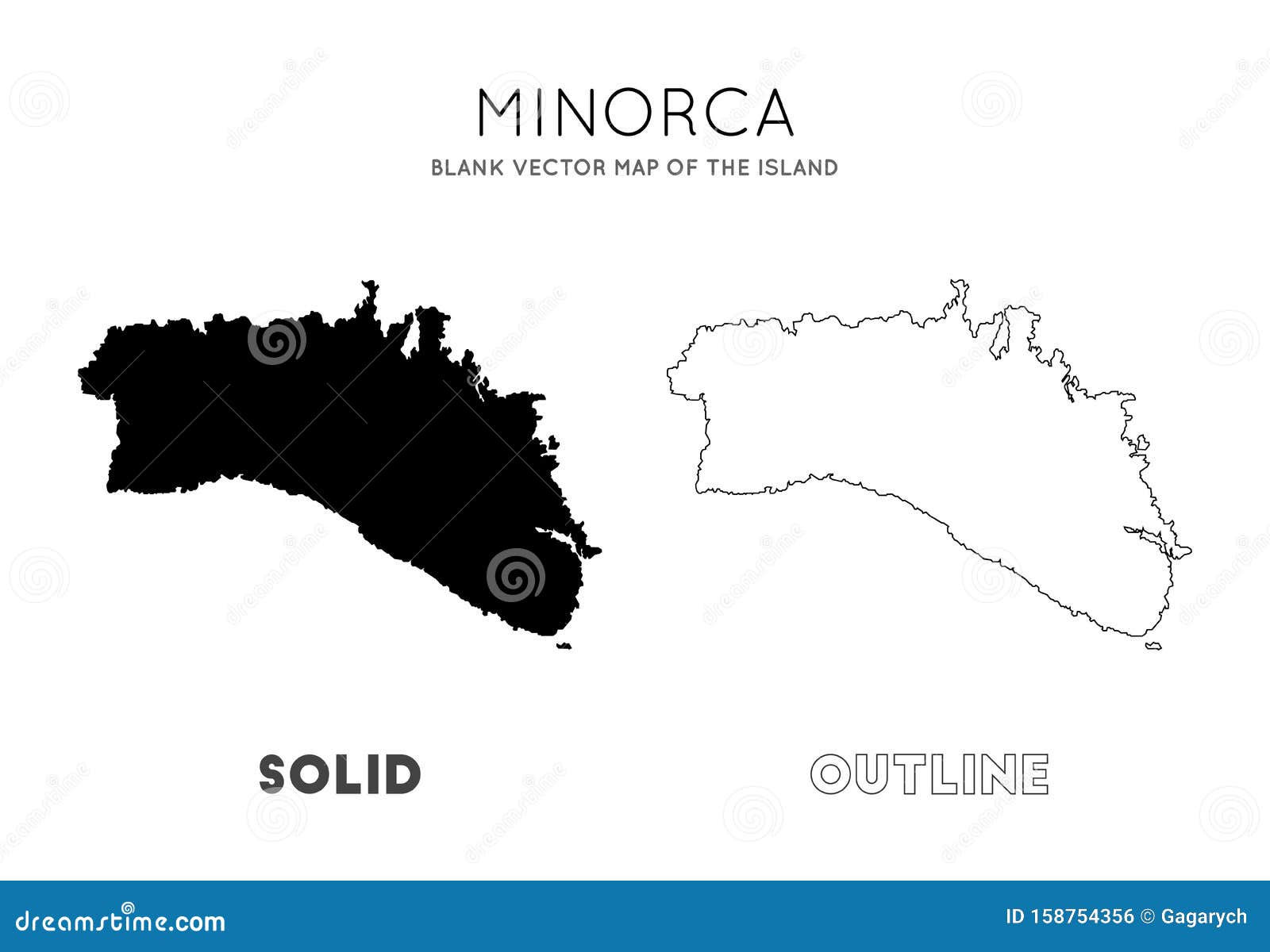 MINORCA
BLANK VECTOR MAP OF THE ISLAND

SOLID

OUTLINE

dreamstime.com

ID 158754356 © Gagarych