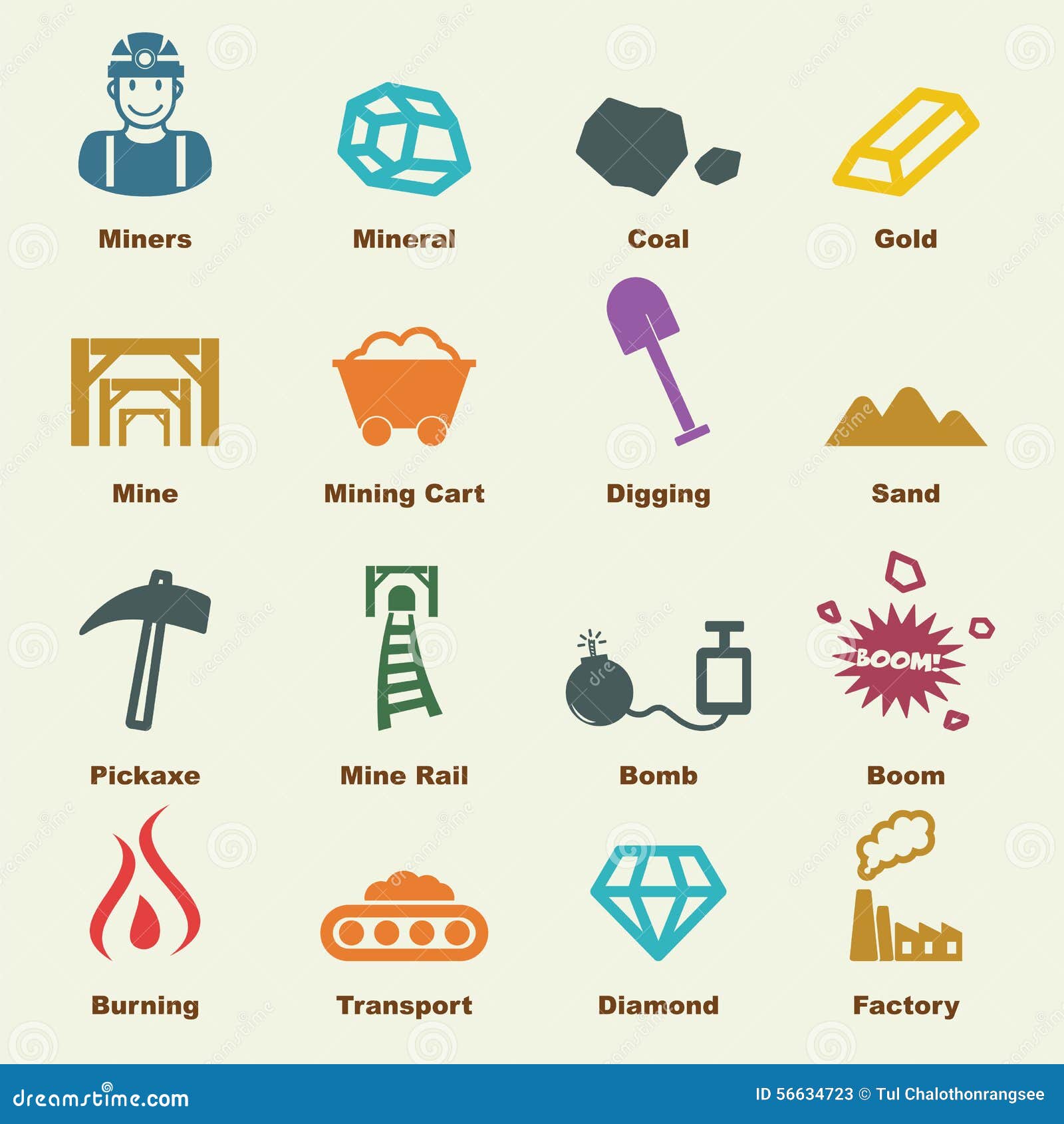 Miners

Mineral

Coal

Gold

Mine

Mining Cart

Digging

Sand

Pickaxe

Mine Rail

Bomb

BOOM!

Boom

Burning

Transport

Diamond

Factory

dreamstime.com

ID 56634723 © Tul Chalothonrangsee