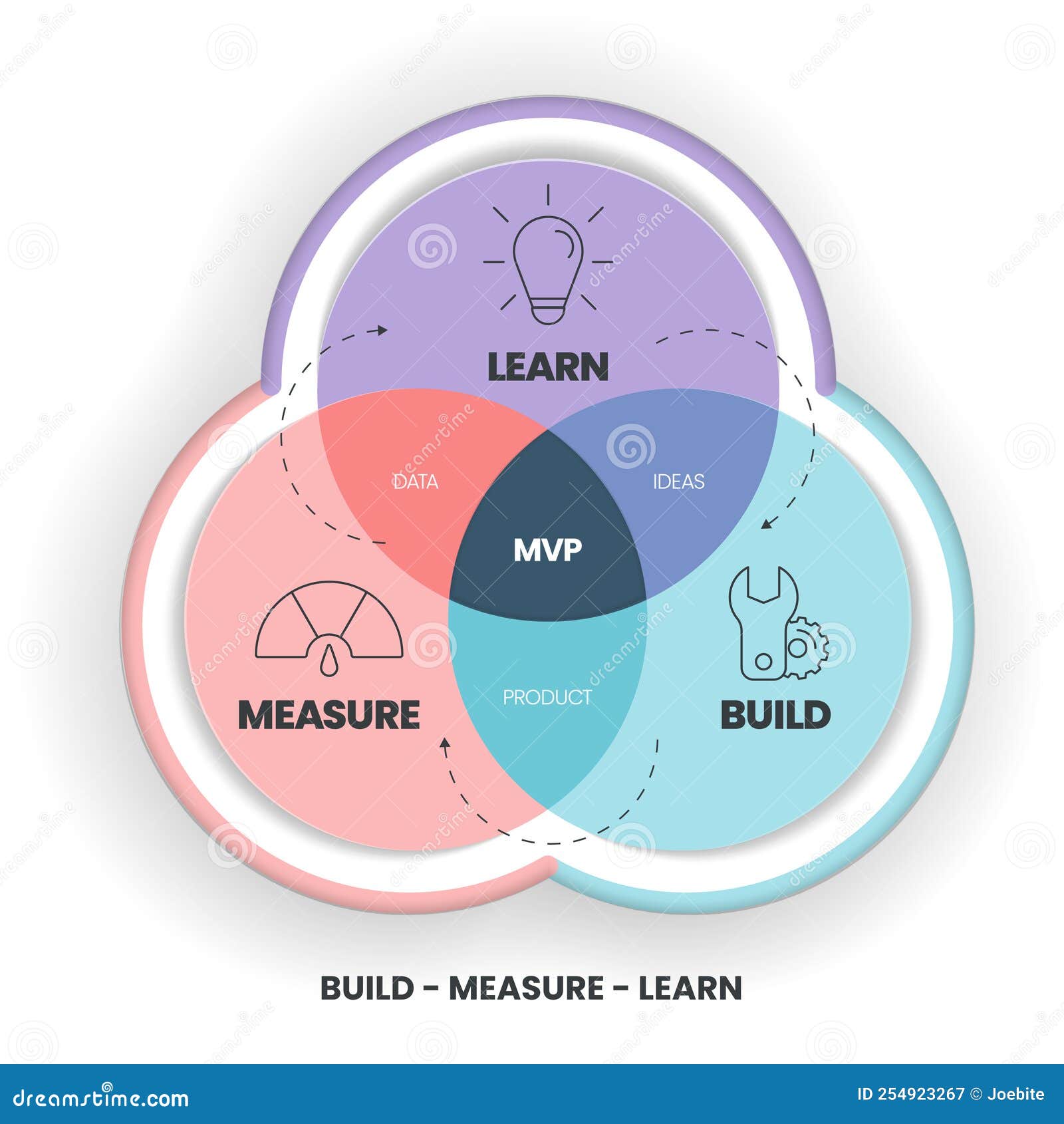 LEARN

DATA

IDEAS

MVP

MEASURE

PRODUCT

BUILD

BUILD – MEASURE – LEARN

dreamstime.com

ID 254923267 © Joebite