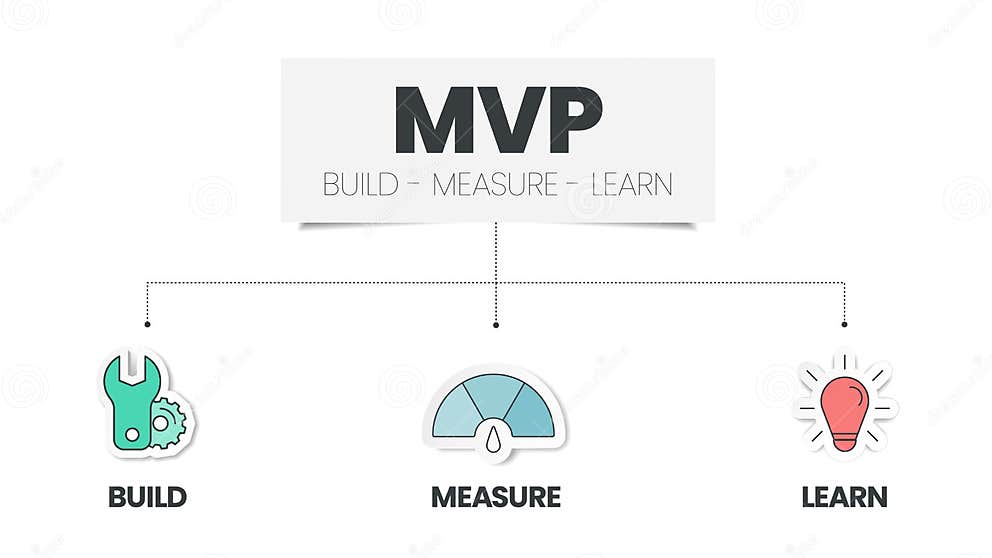 MVP
BUILD - MEASURE - LEARN

BUILD

MEASURE

LEARN